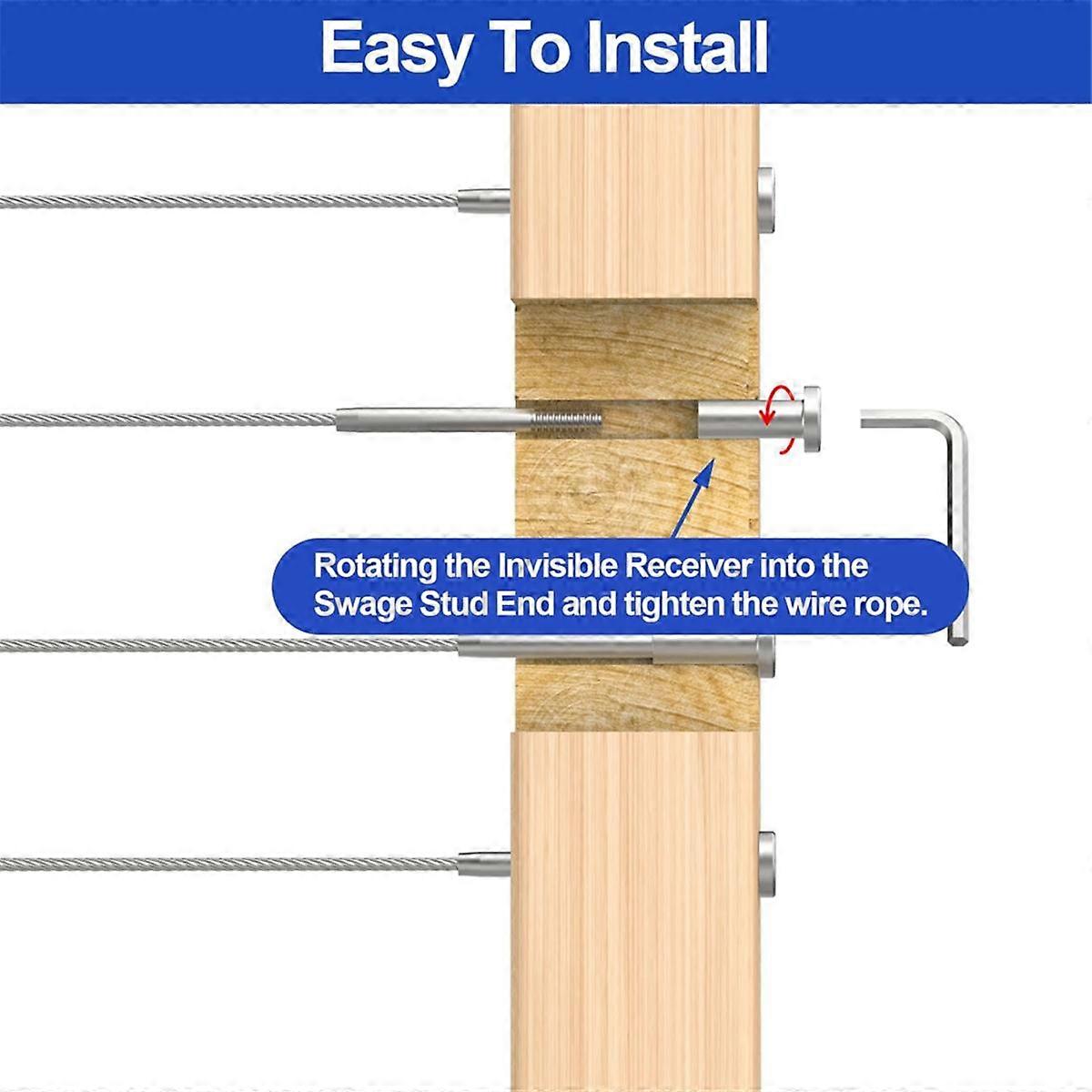 Easy To Install

Rotating the Invisible Receiver into the Swage Stud End and tighten the wire rope.