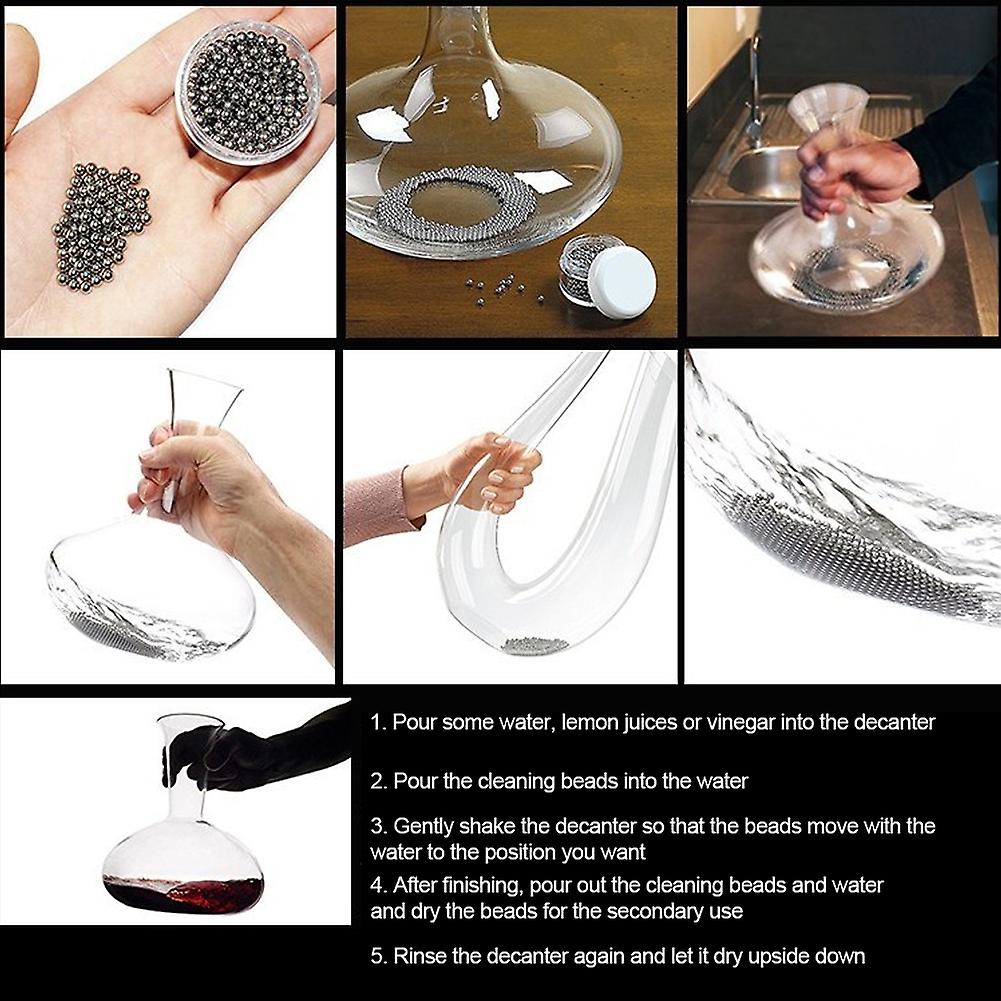 1. Pour some water, lemon juices or vinegar into the decanter

2. Pour the cleaning beads into the water

3. Gently shake the decanter so that the beads move with the water to the position you want

4. After finishing, pour out the cleaning beads and water and dry the beads for the secondary use

5. Rinse the decanter again and let it dry upside down