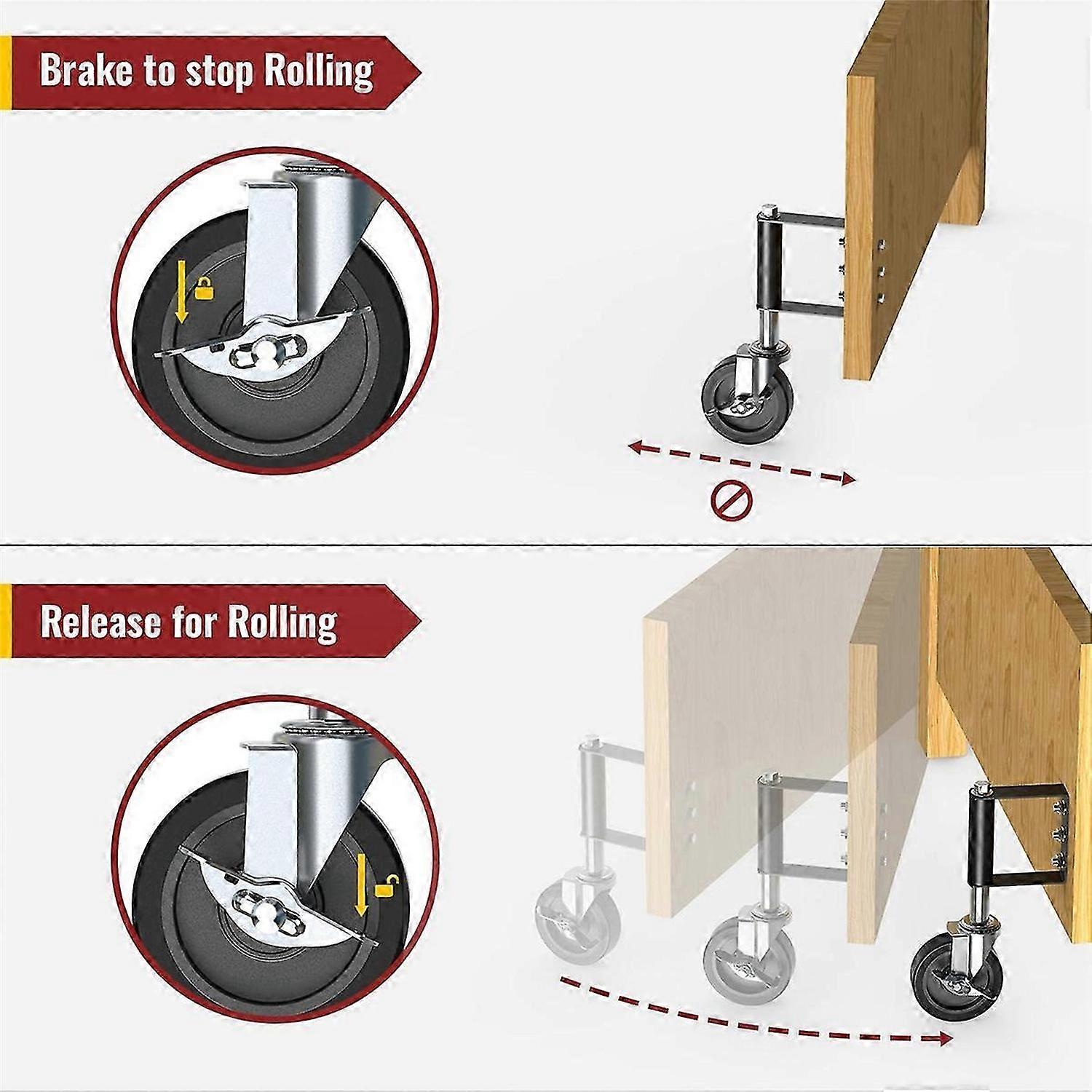 Brake to stop Rolling

Release for Rolling