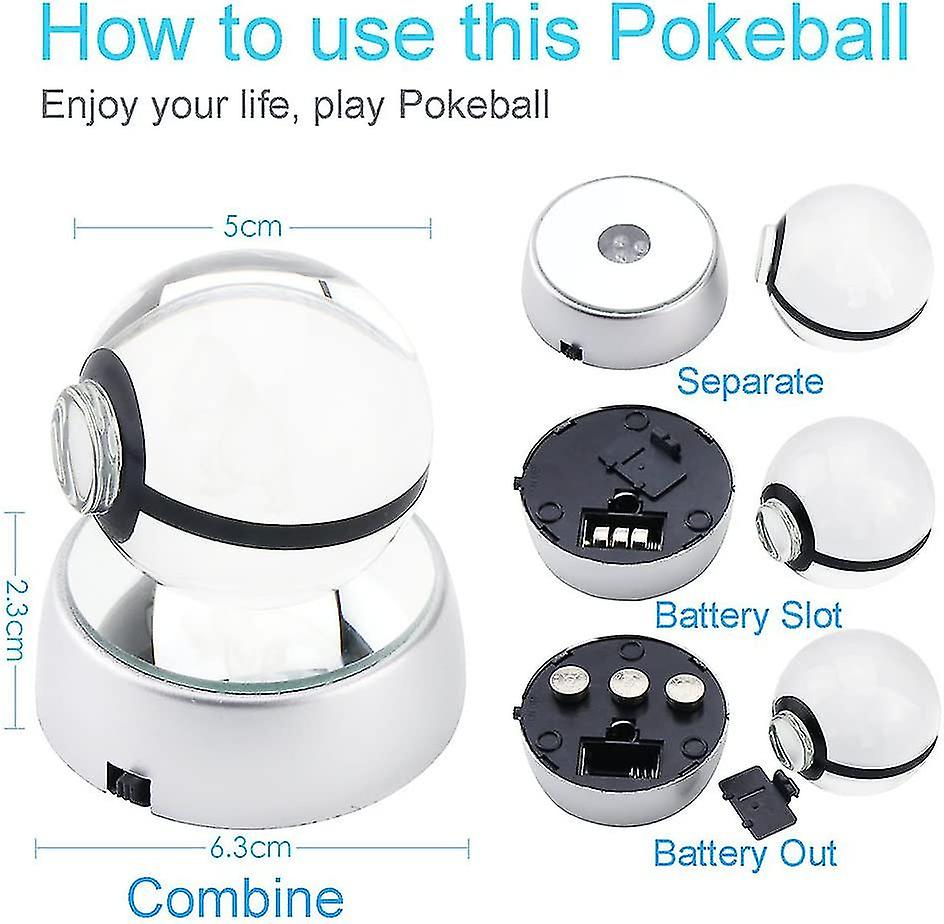 How to use this Pokeball

Enjoy your life, play Pokeball

5cm

2.3cm

6.3cm

Combine

Separate

Battery Slot

Battery Out