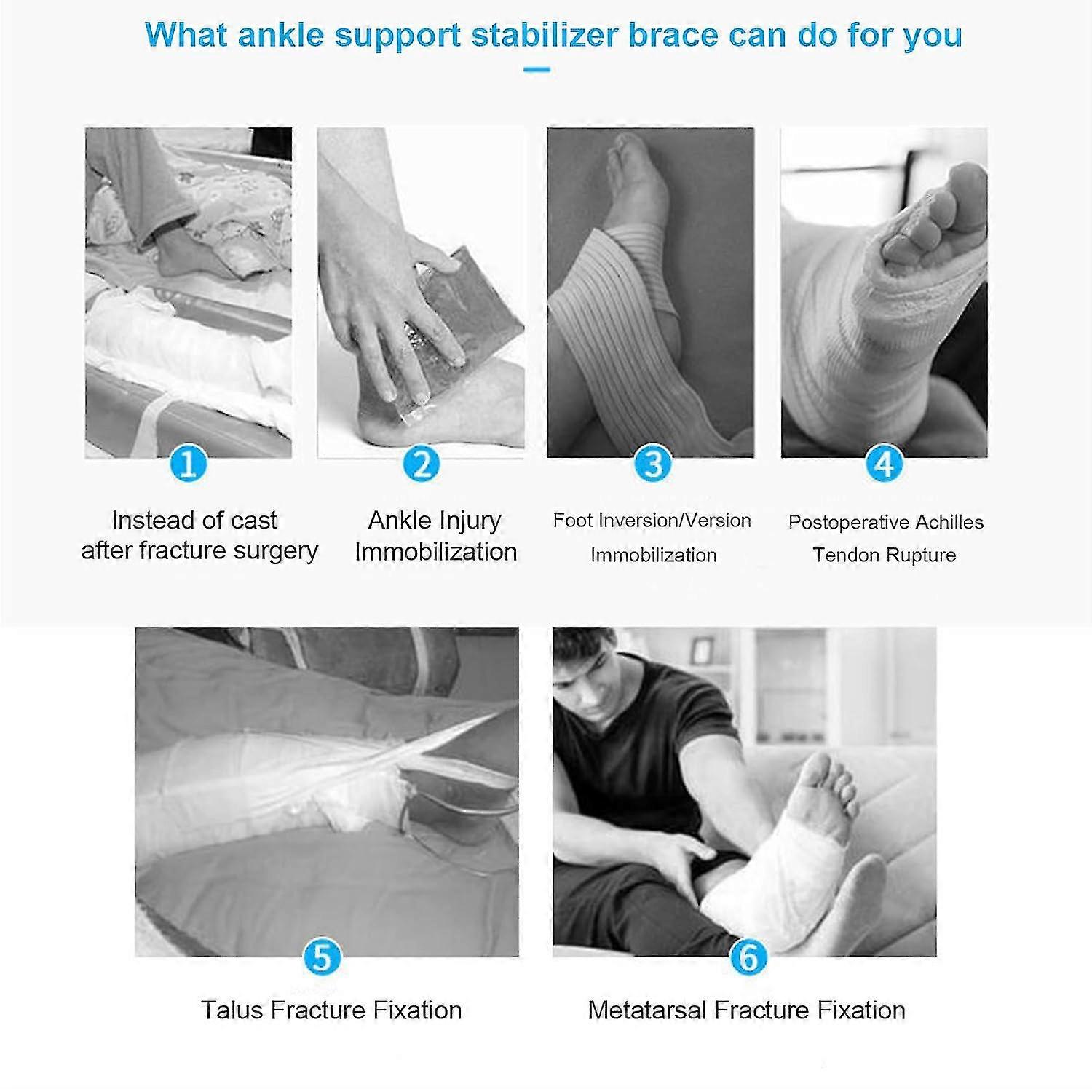 What ankle support stabilizer brace can do for you

1
Instead of cast after fracture surgery

2
Ankle Injury Immobilization

3
Foot Inversion/Version Immobilization

4
Postoperative Achilles Tendon Rupture

5
Talus Fracture Fixation

6
Metatarsal Fracture Fixation