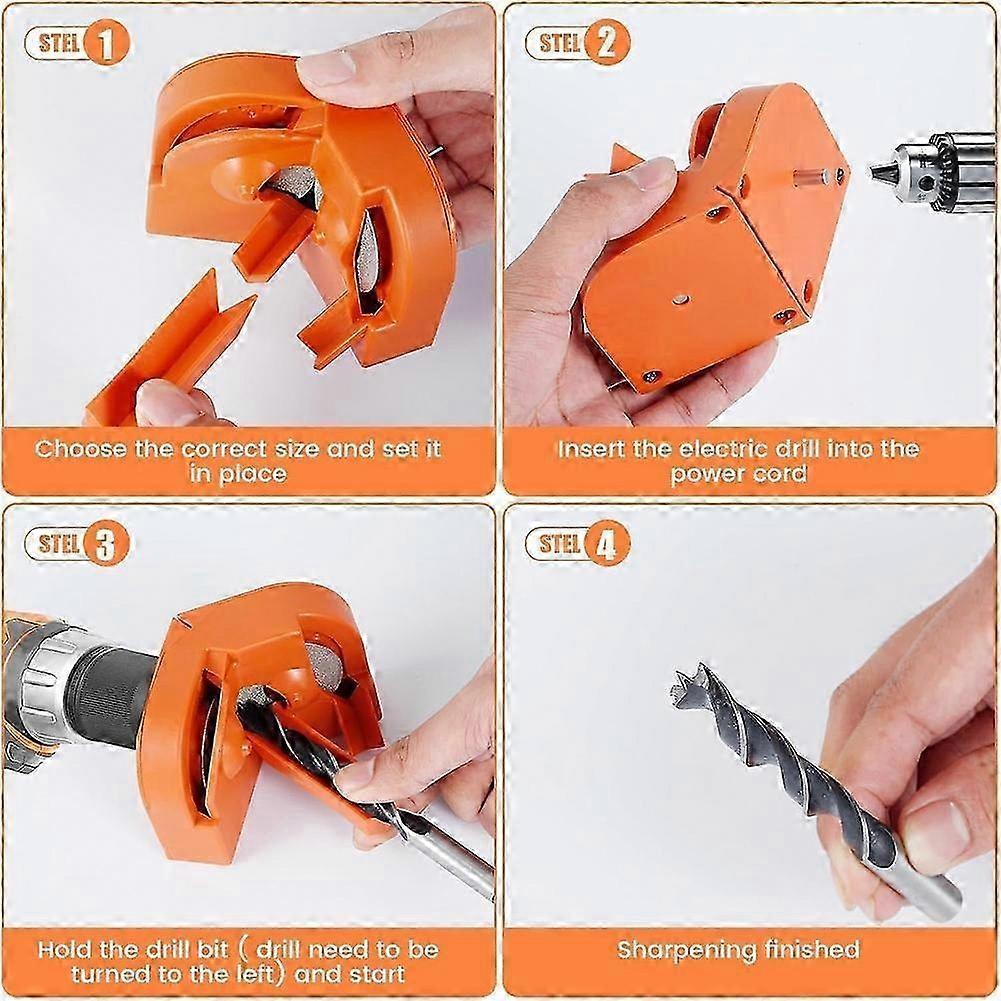 STEL 1

Choose the correct size and set it in place

STEL 2

Insert the electric drill into the power cord

STEL 3

Hold the drill bit ( drill need to be turned to the left) and start

STEL 4

Sharpening finished