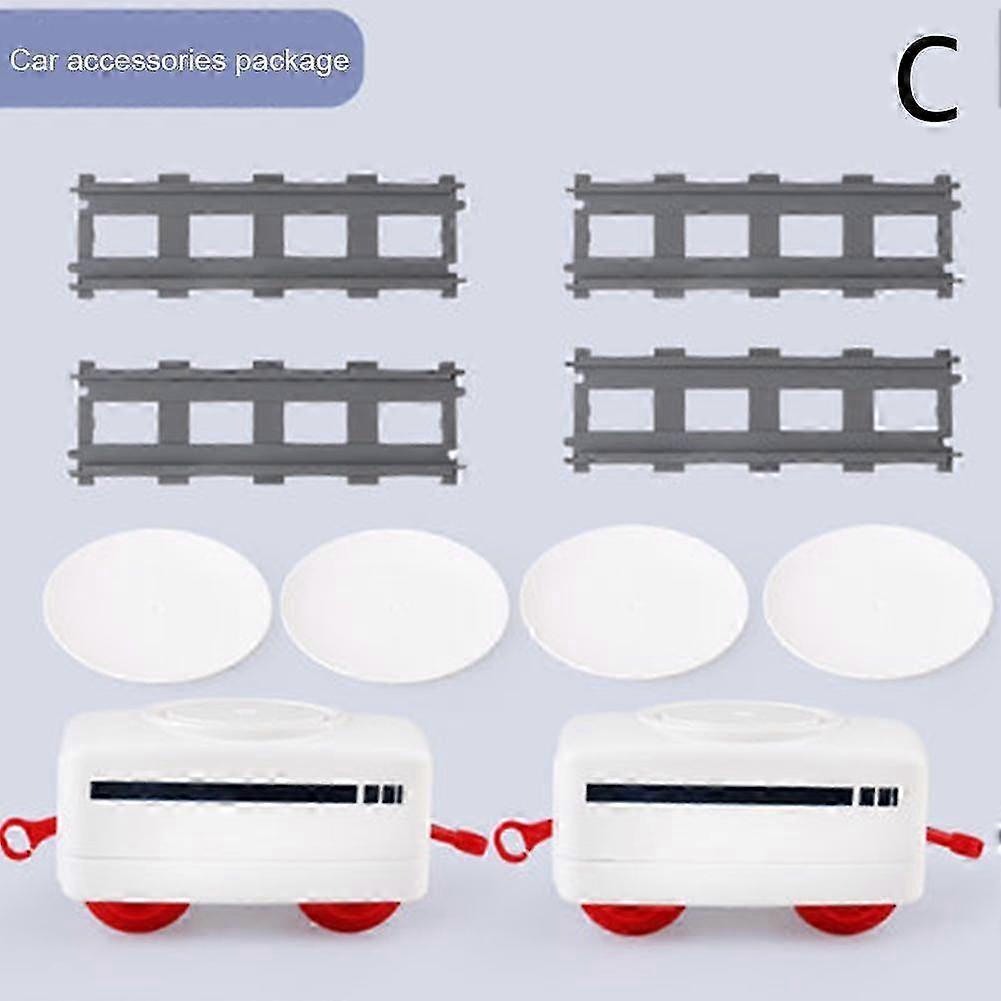 Car accessories package

C