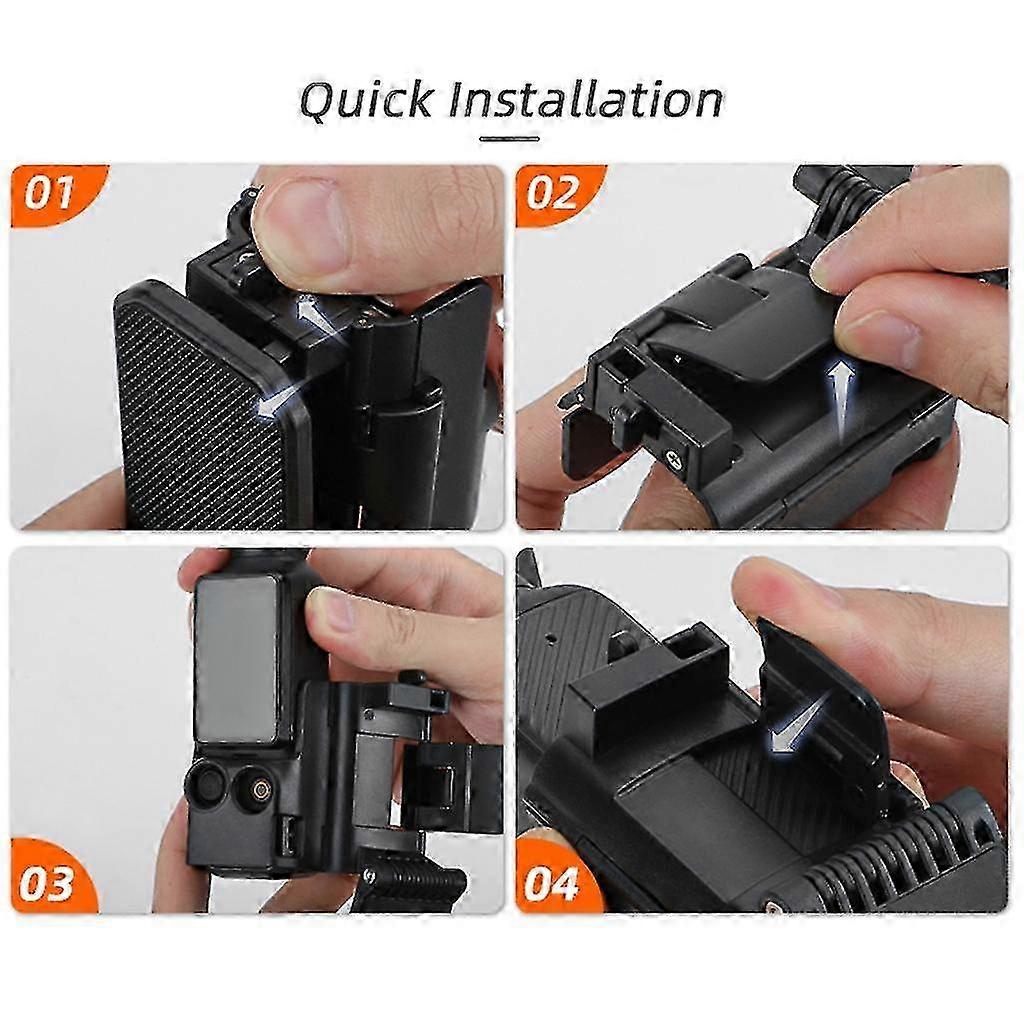 Quick Installation

01

02

03

04