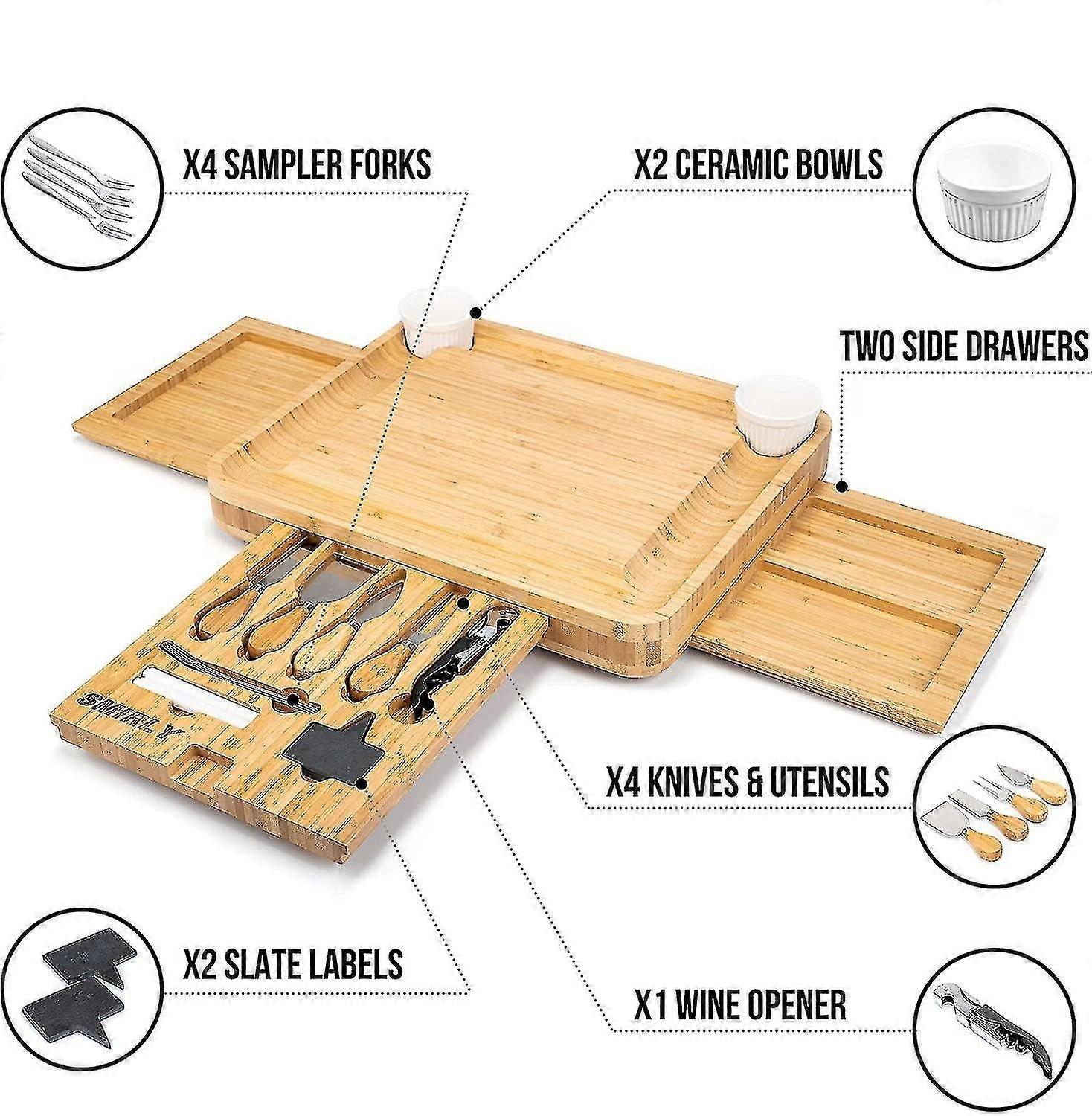 X4 SAMPLER FORKS

X2 CERAMIC BOWLS

TWO SIDE DRAWERS

SMIRLY

X4 KNIVES & UTENSILS

X2 SLATE LABELS

X1 WINE OPENER