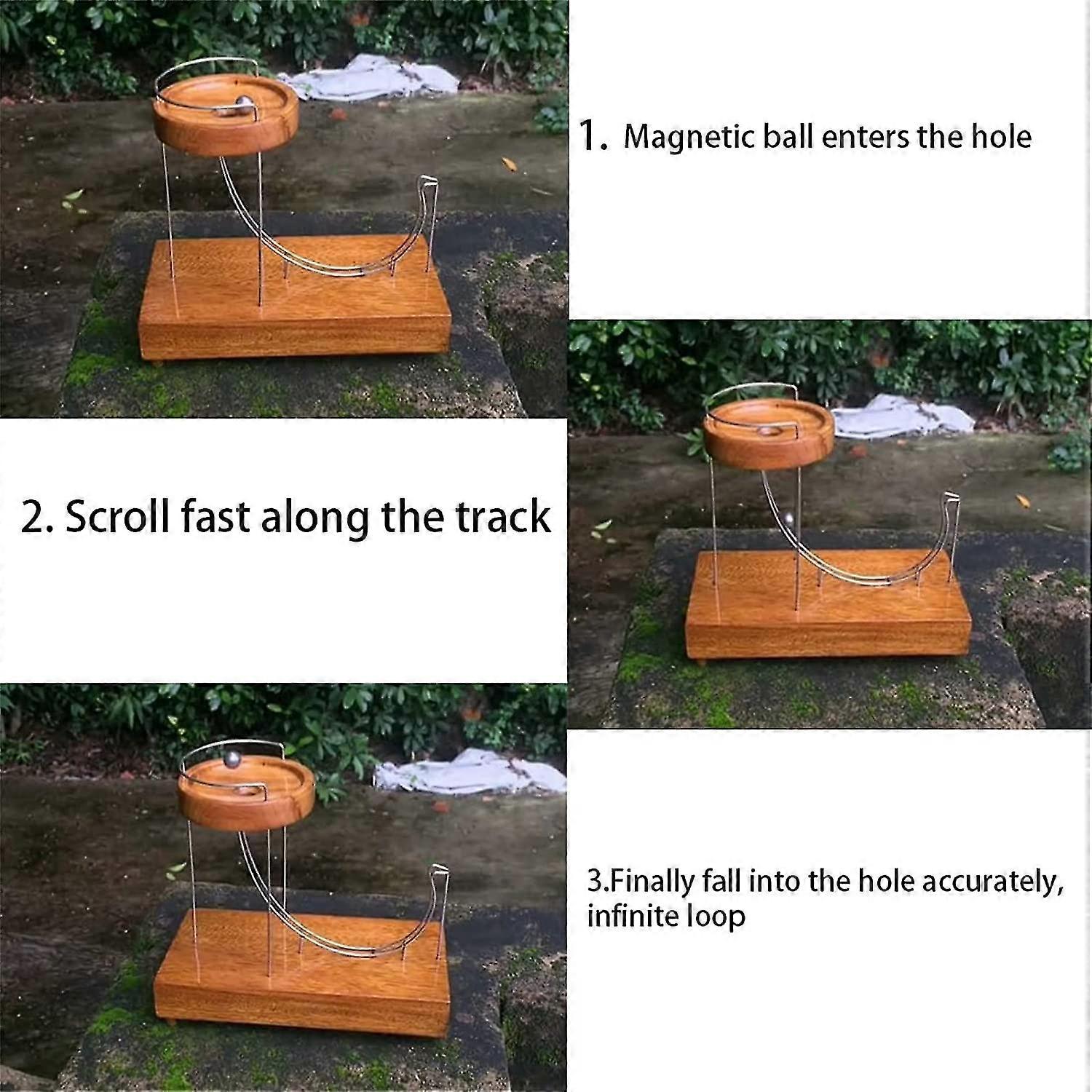 1. Magnetic ball enters the hole

2. Scroll fast along the track

3.Finally fall into the hole accurately, infinite loop