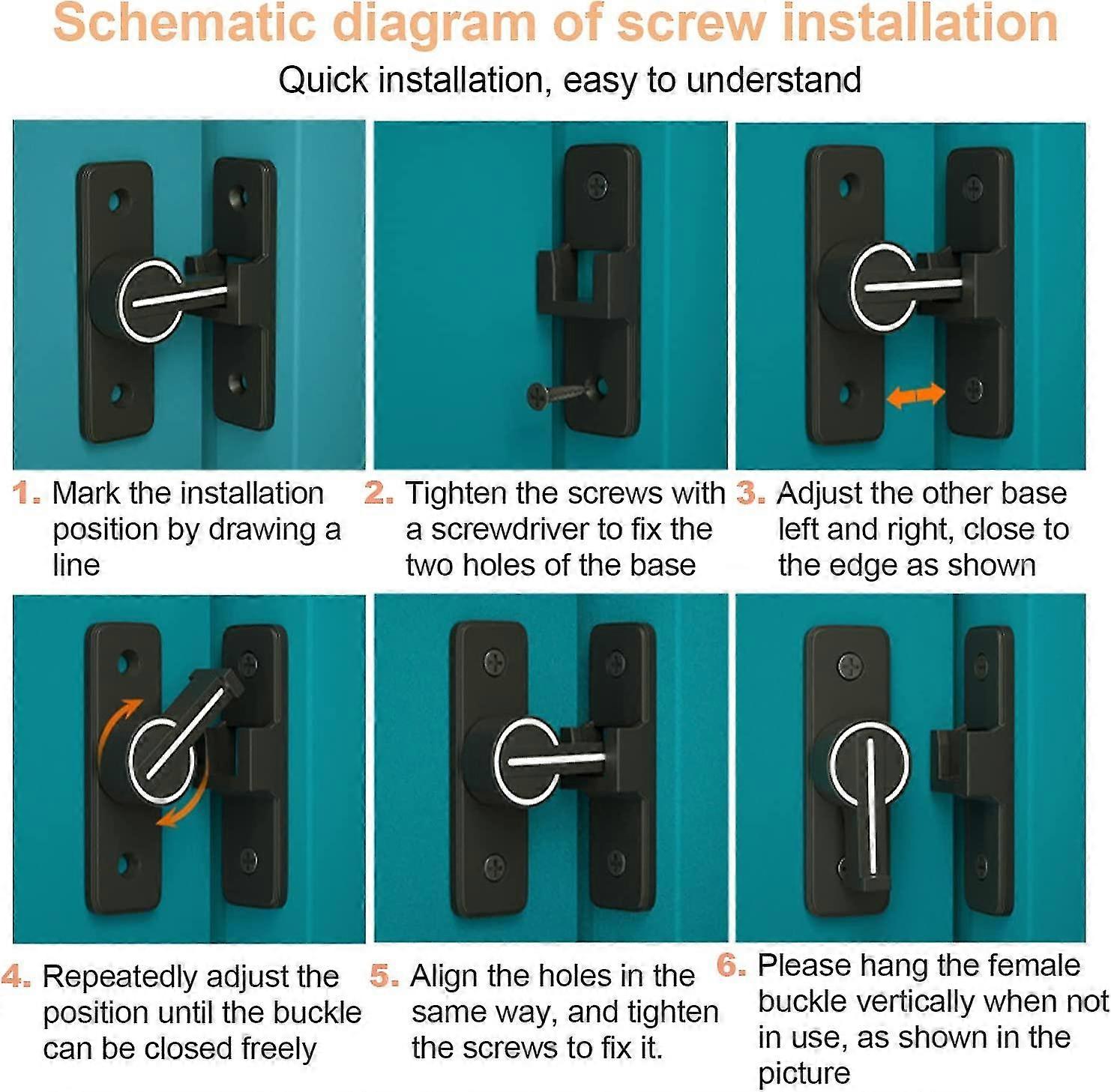 Schematic diagram of screw installation

Quick installation, easy to understand

1. Mark the installation position by drawing a line

2. Tighten the screws with a screwdriver to fix the two holes of the base

3. Adjust the other base left and right, close to the edge as shown

4. Repeatedly adjust the position until the buckle can be closed freely

5. Align the holes in the same way, and tighten the screws to fix it.

6. Please hang the female buckle vertically when not in use, as shown in the picture