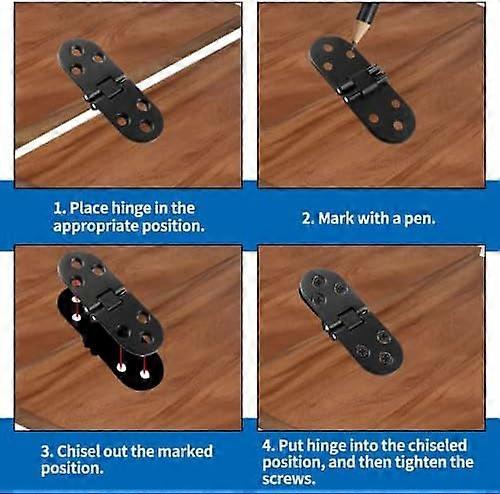 1. Place hinge in the appropriate position.

2. Mark with a pen.

3. Chisel out the marked position.

4. Put hinge into the chiseled position, and then tighten the screws.