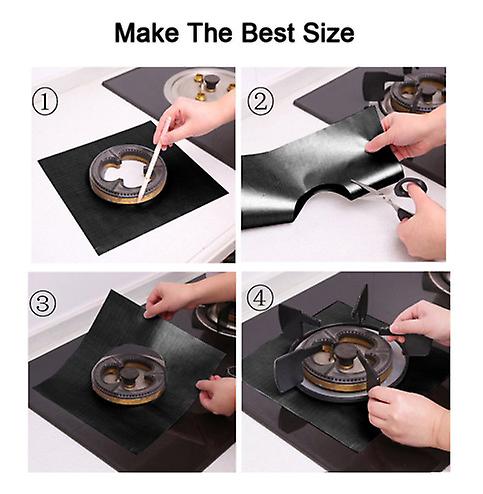 Make The Best Size

①

②

③

④