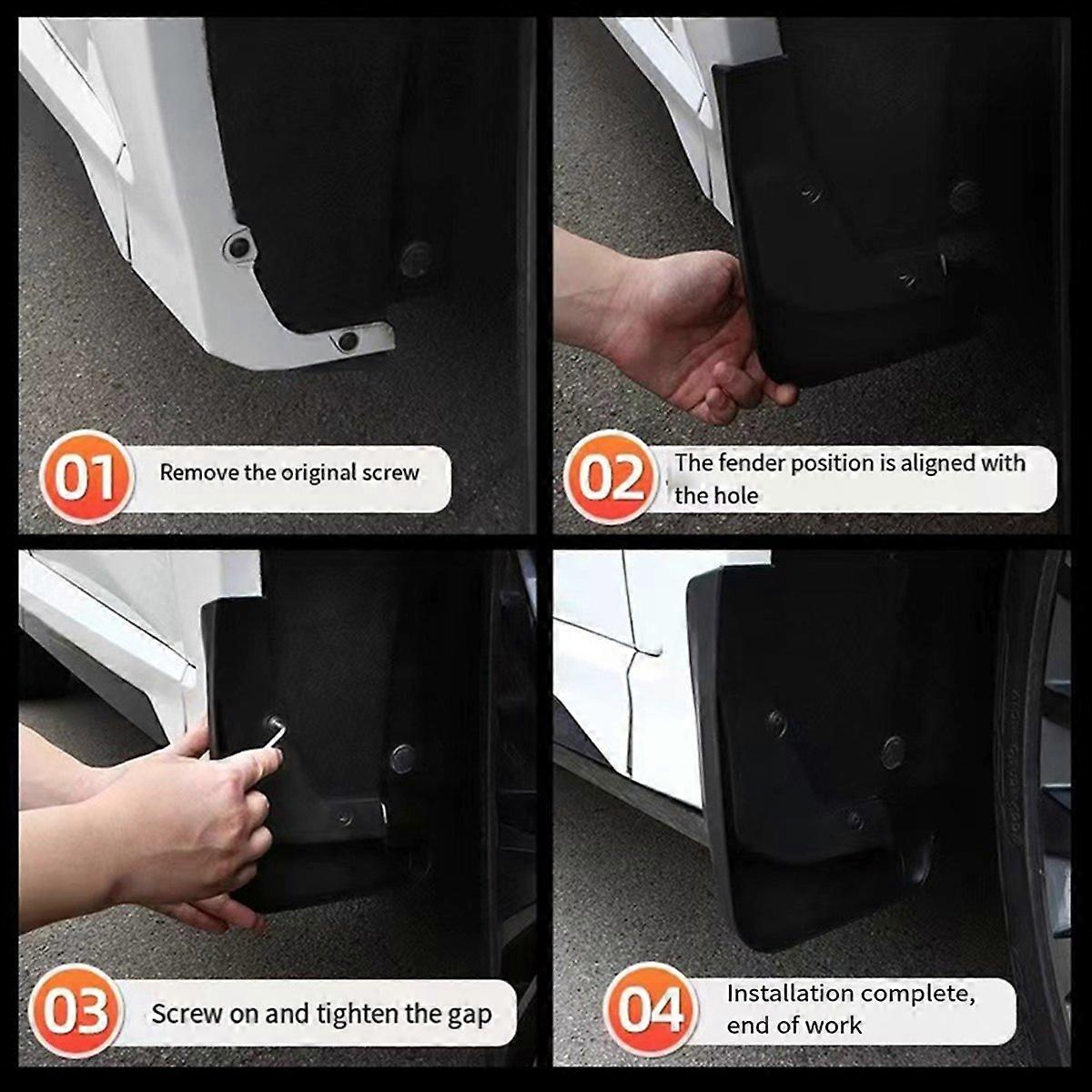 01 Remove the original screw

02 The fender position is aligned with the hole

03 Screw on and tighten the gap

04 Installation complete, end of work