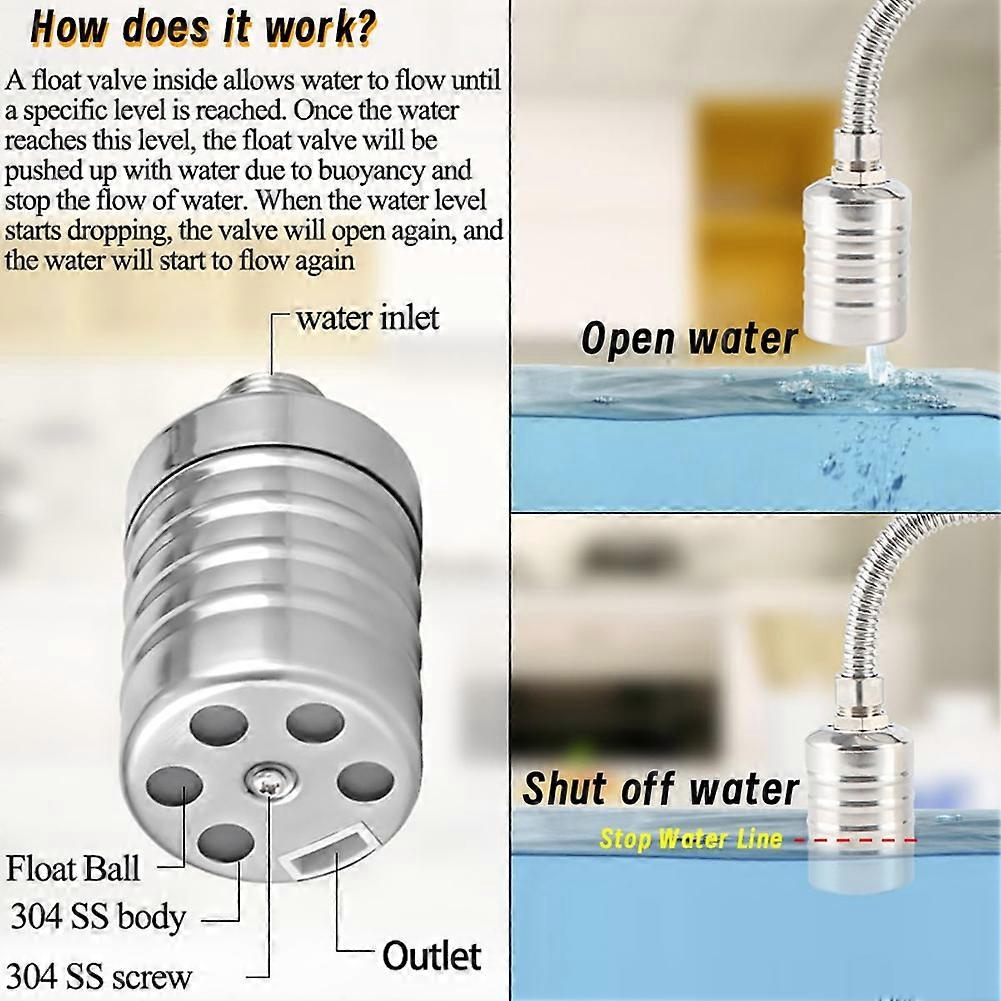 How does it work?

A float valve inside allows water to flow until a specific level is reached. Once the water reaches this level, the float valve will be pushed up with water due to buoyancy and stop the flow of water. When the water level starts dropping, the valve will open again, and the water will start to flow again

water inlet

Float Ball

304 SS body

304 SS screw

Outlet

Open water

Shut off water

Stop Water Line