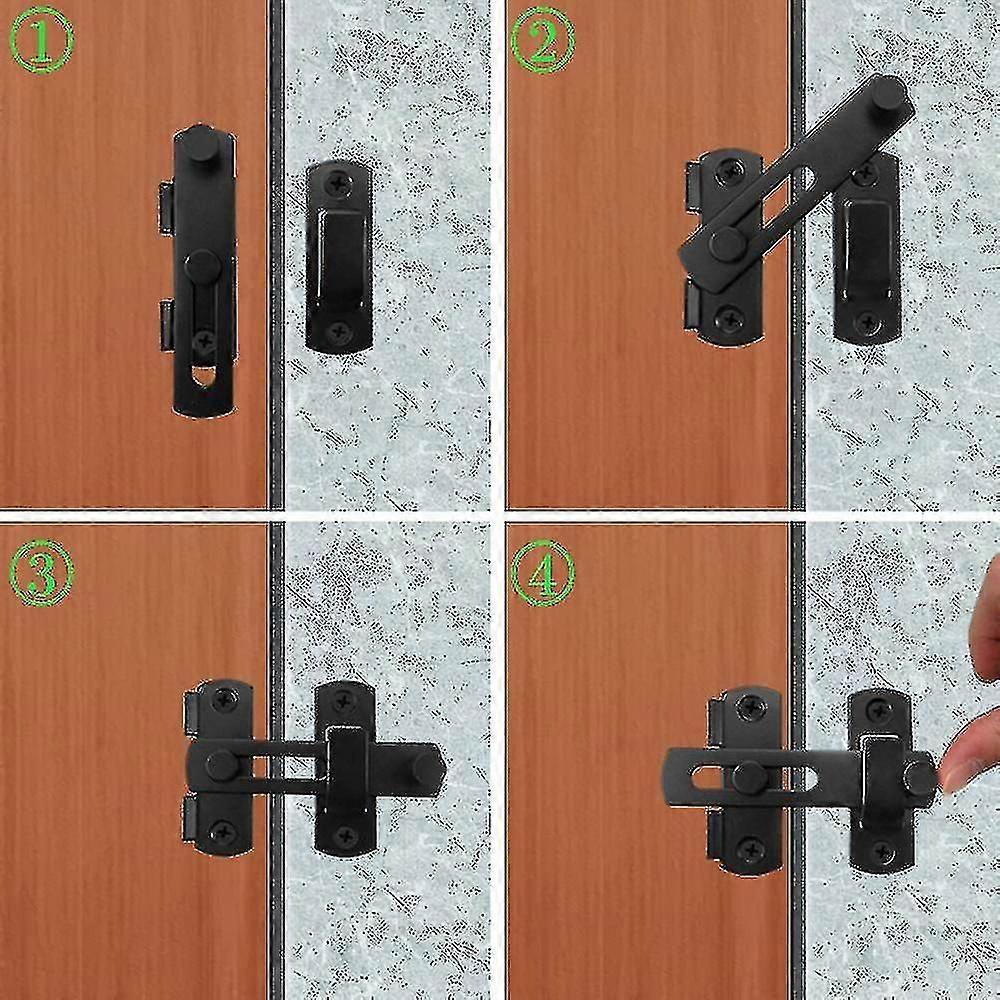 ①
②
③
④