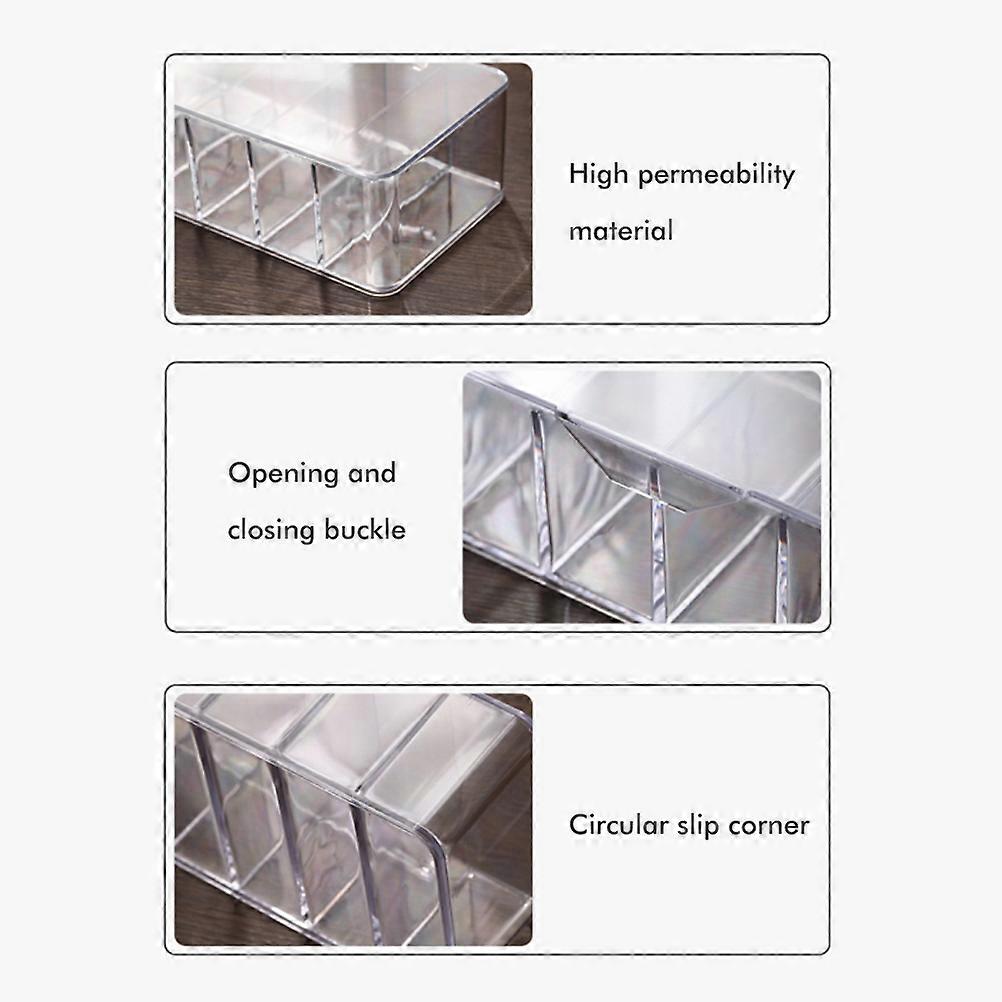 High permeability material

Opening and closing buckle

Circular slip corner