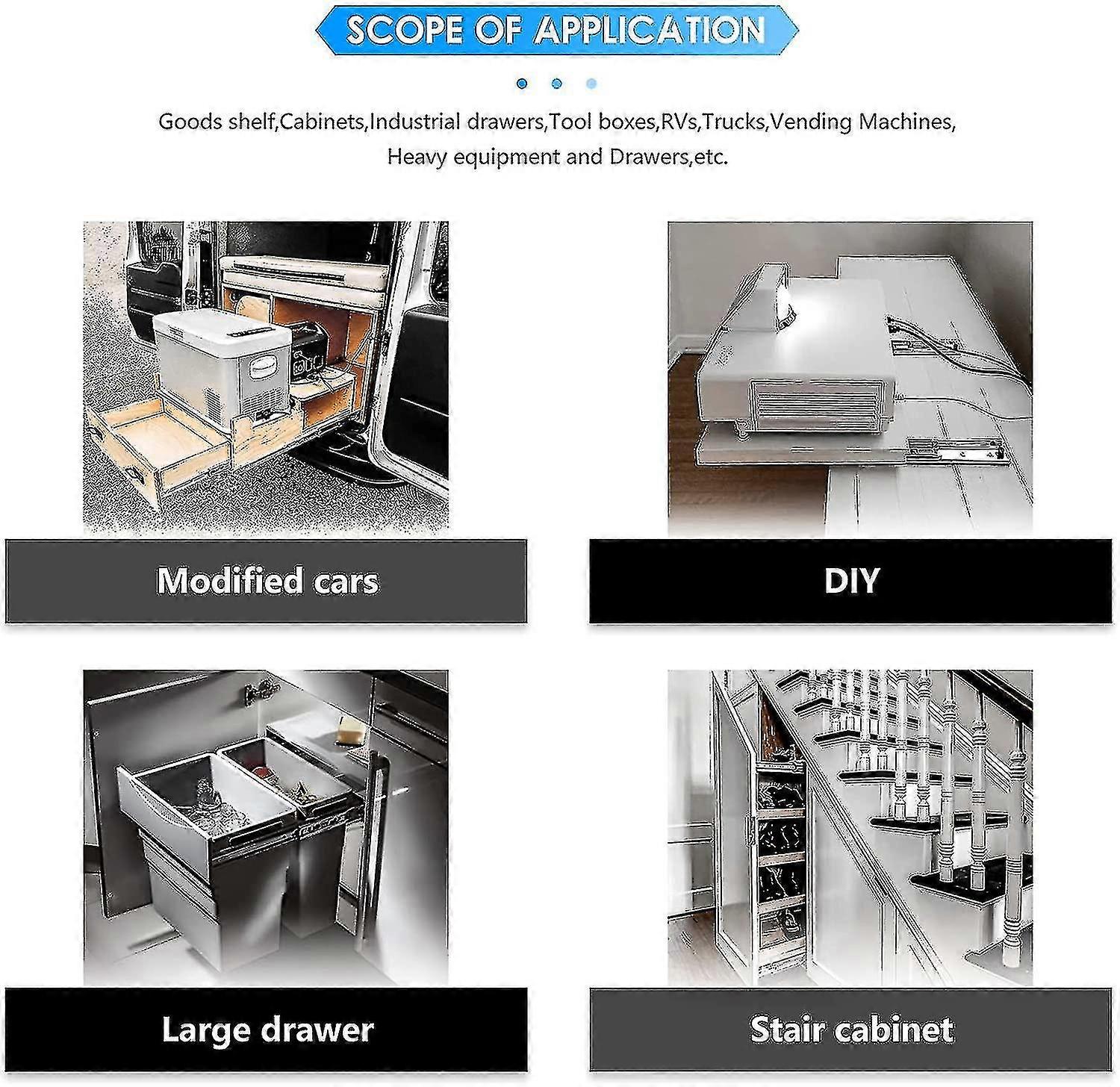 SCOPE OF APPLICATION

Goods shelf,Cabinets,Industrial drawers,Tool boxes,RVs,Trucks,Vending Machines, Heavy equipment and Drawers,etc.

Modified cars

DIY

Large drawer

Stair cabinet