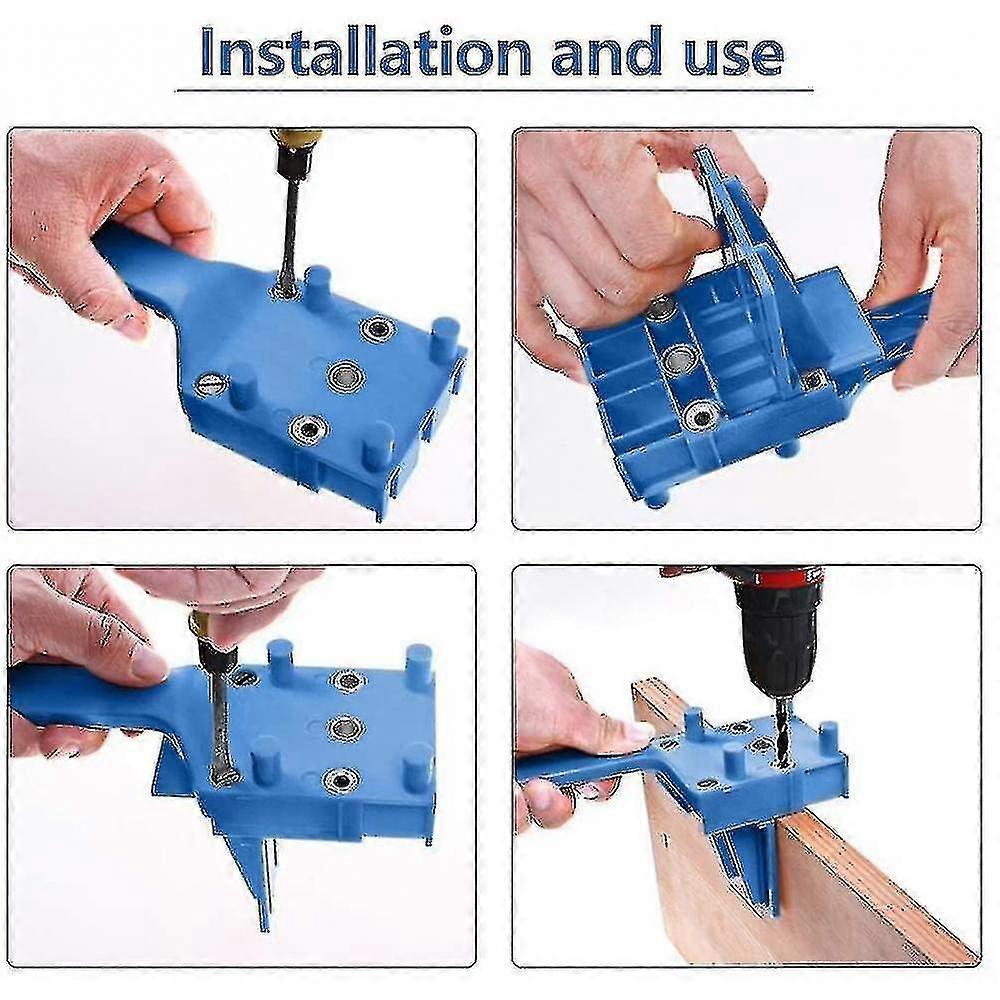 Installation and use