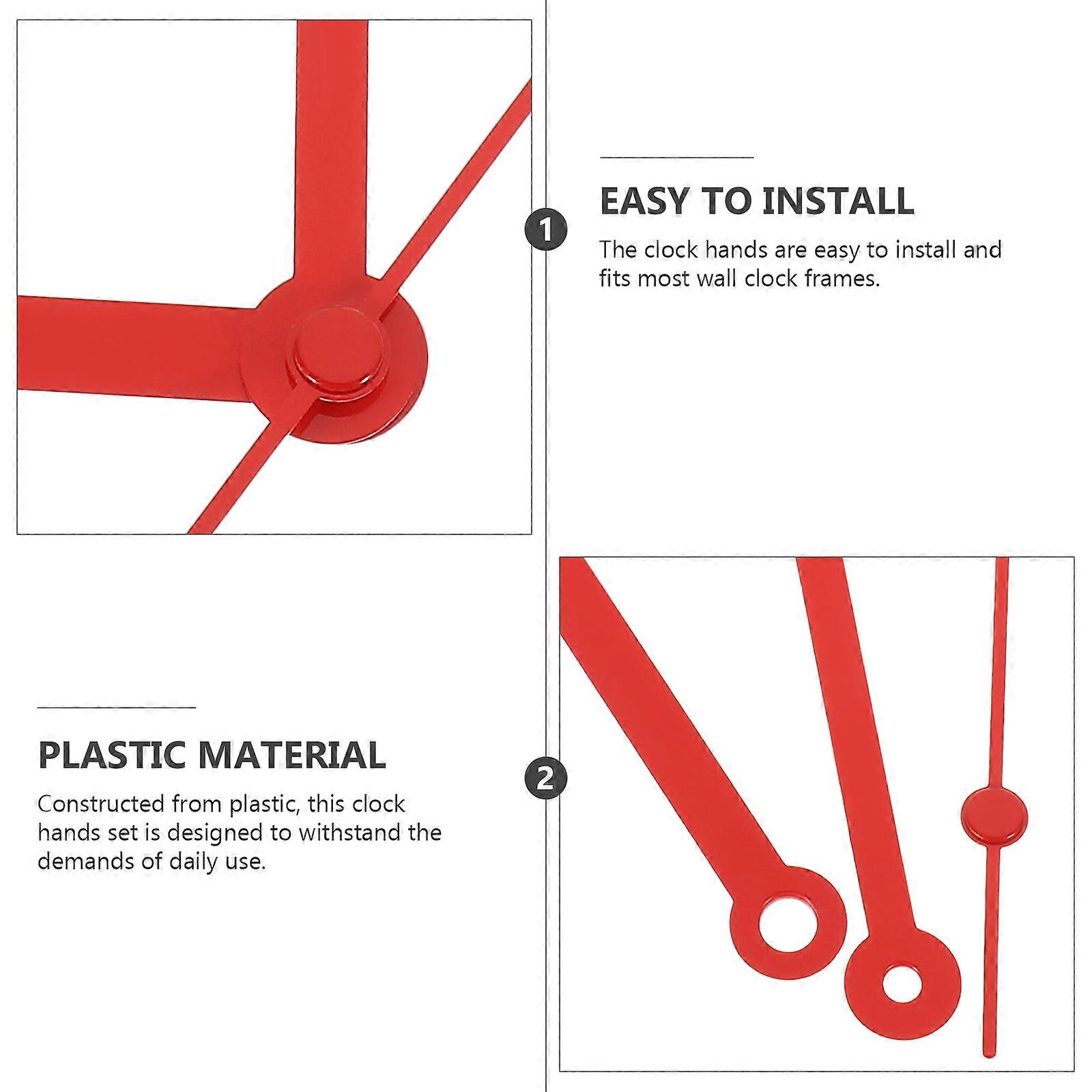 1

EASY TO INSTALL

The clock hands are easy to install and fits most wall clock frames.

PLASTIC MATERIAL

Constructed from plastic, this clock hands set is designed to withstand the demands of daily use.

2