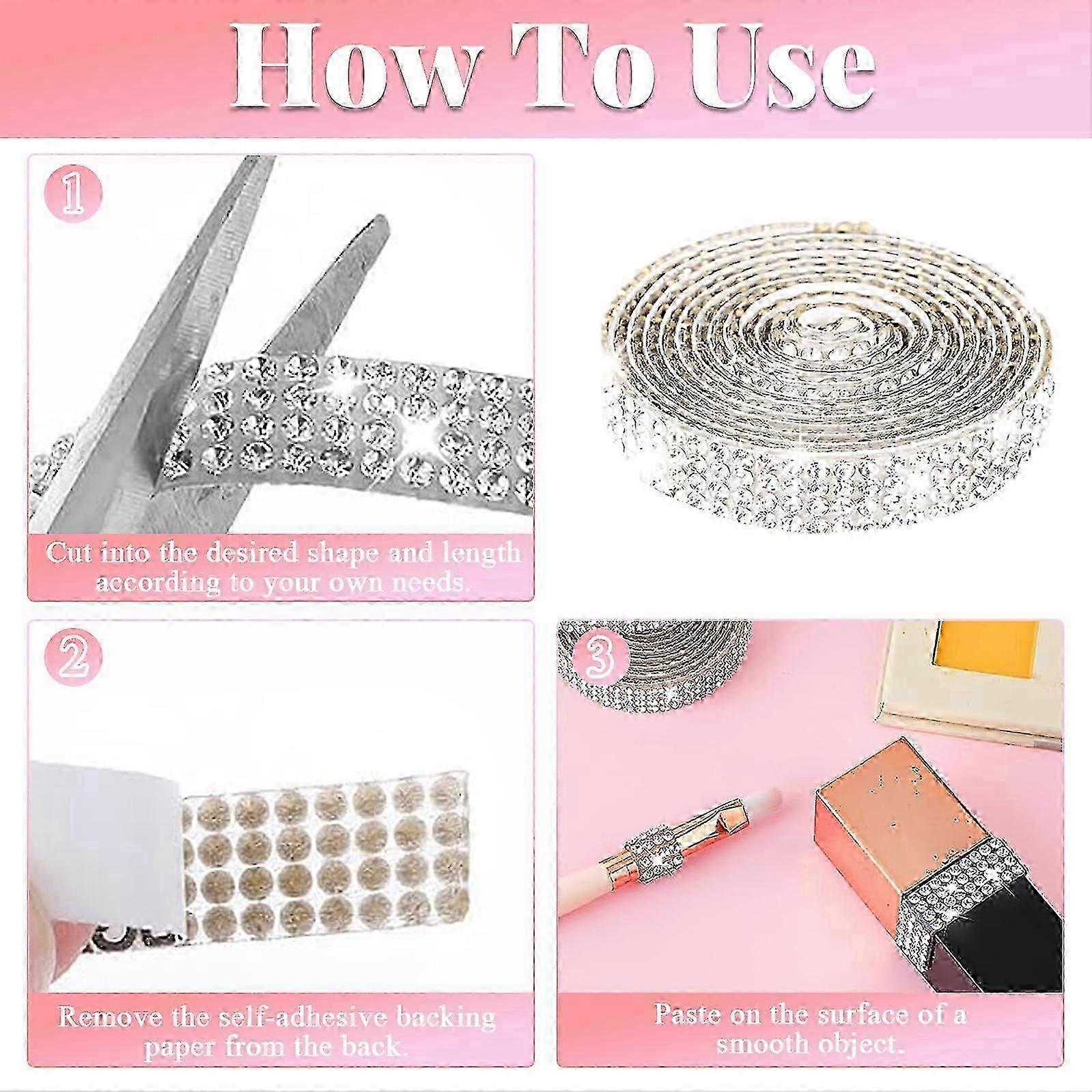 How To Use

1

Cut into the desired shape and length according to your own needs.

2

Remove the self-adhesive backing paper from the back.

3

Paste on the surface of a smooth object.