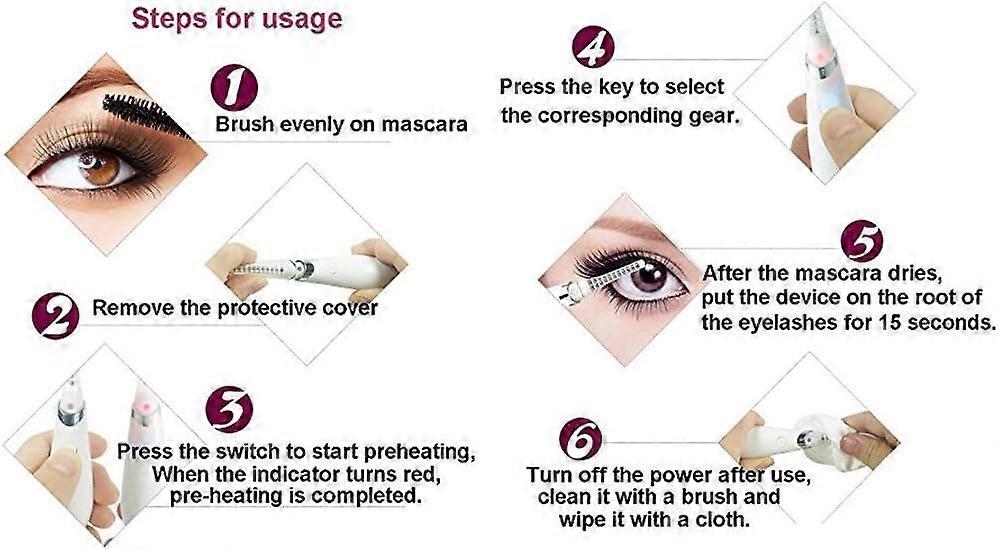 Steps for usage

1
Brush evenly on mascara

2
Remove the protective cover

3
Press the switch to start preheating, When the indicator turns red, pre-heating is completed.

4
Press the key to select the corresponding gear.

5
After the mascara dries, put the device on the root of the eyelashes for 15 seconds.

6
Turn off the power after use, clean it with a brush and wipe it with a cloth.