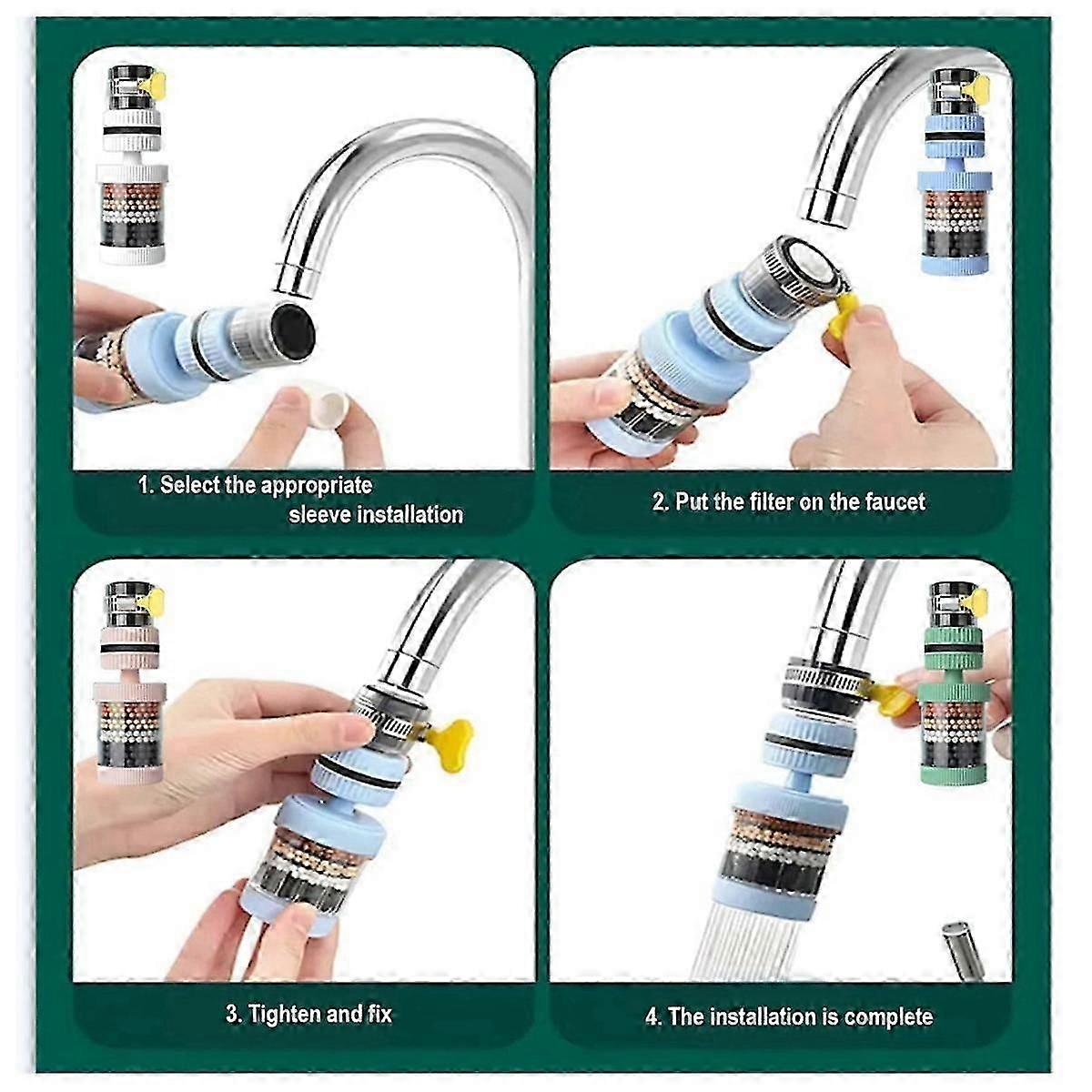 1. Select the appropriate sleeve installation

2. Put the filter on the faucet

3. Tighten and fix

4. The installation is complete