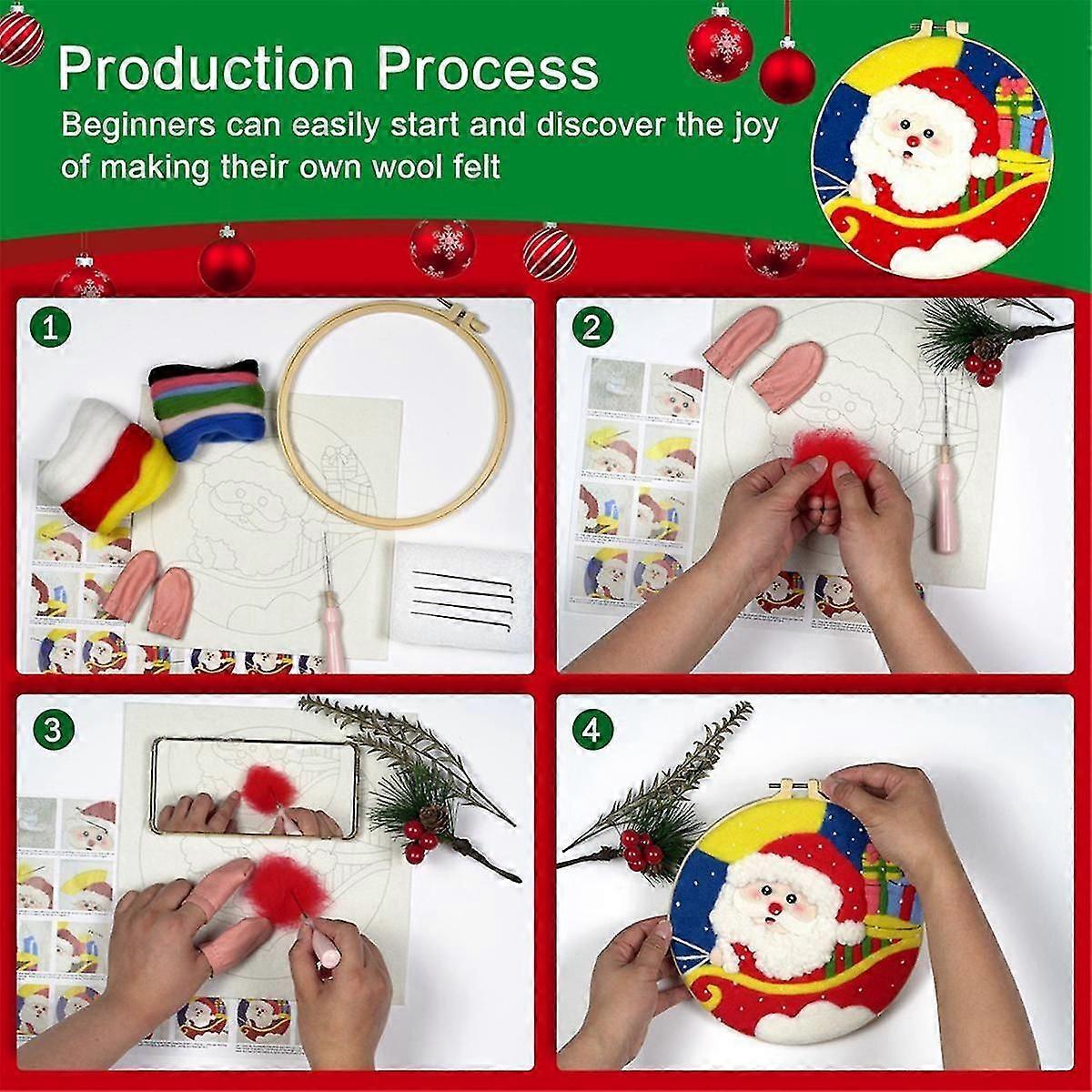 Production Process

Beginners can easily start and discover the joy of making their own wool felt

1

2

3

4