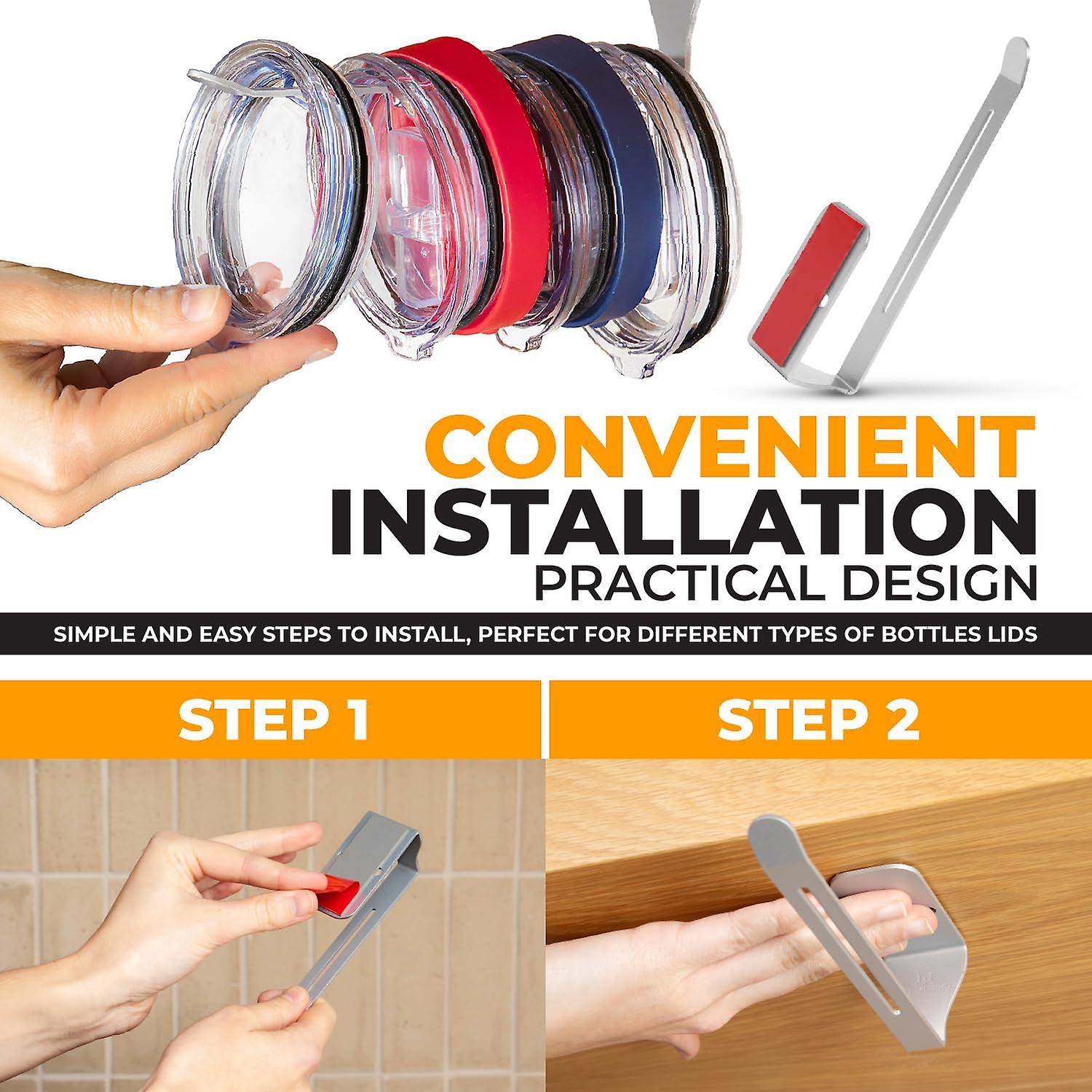 CONVENIENT
INSTALLATION
PRACTICAL DESIGN

SIMPLE AND EASY STEPS TO INSTALL, PERFECT FOR DIFFERENT TYPES OF BOTTLES LIDS

STEP 1

STEP 2