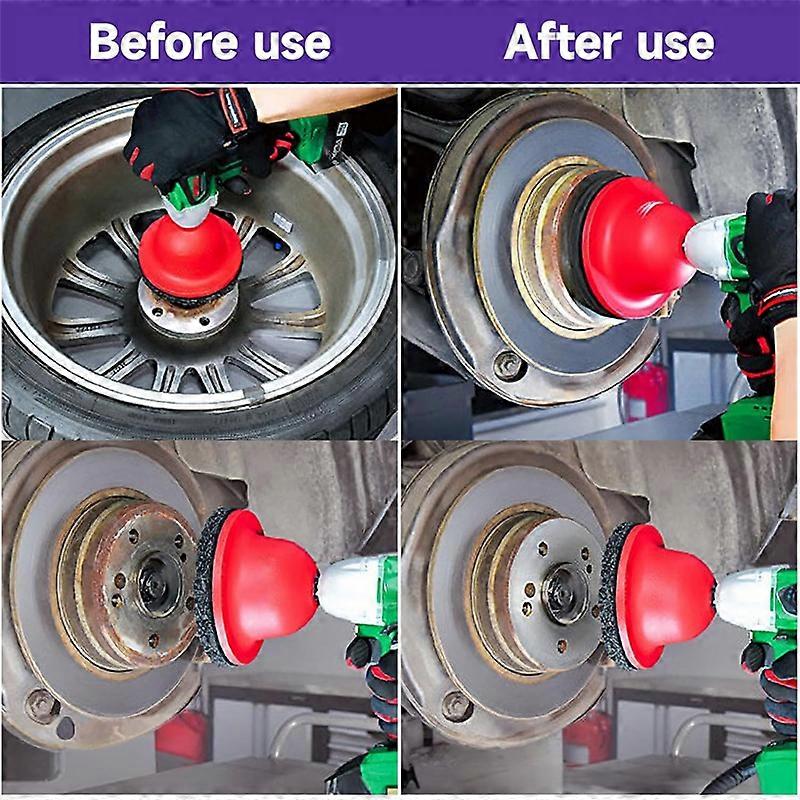 Before use

After use