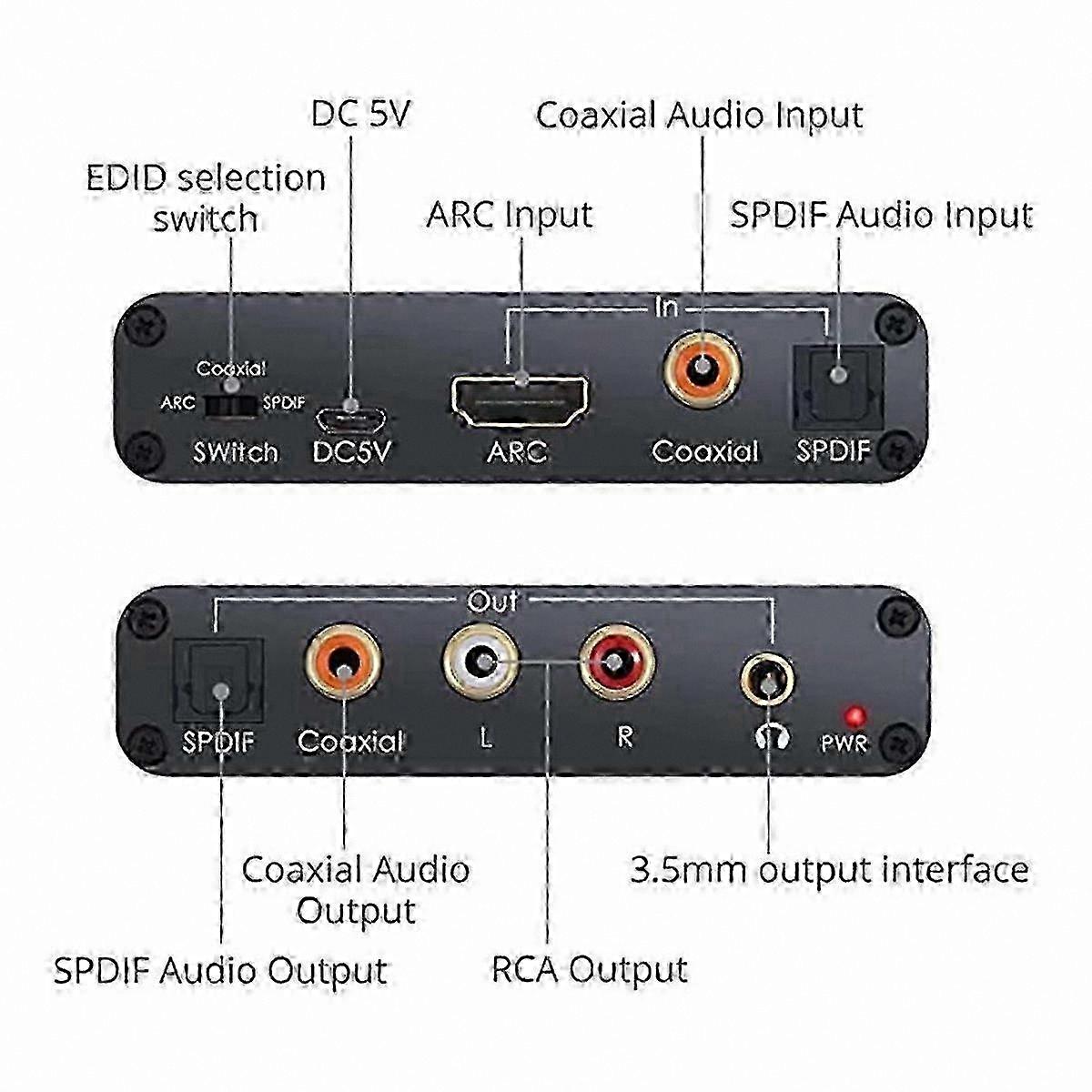 DC 5V

Coaxial Audio Input

EDID selection switch

ARC Input

SPDIF Audio Input

In

Coaxial

ARC

SPDIF

SWitch

DC5V

ARC

Coaxial

SPDIF

Out

SPDIF

Coaxial

L

R

PWR

Coaxial Audio Output

3.5mm output interface

SPDIF Audio Output

RCA Output