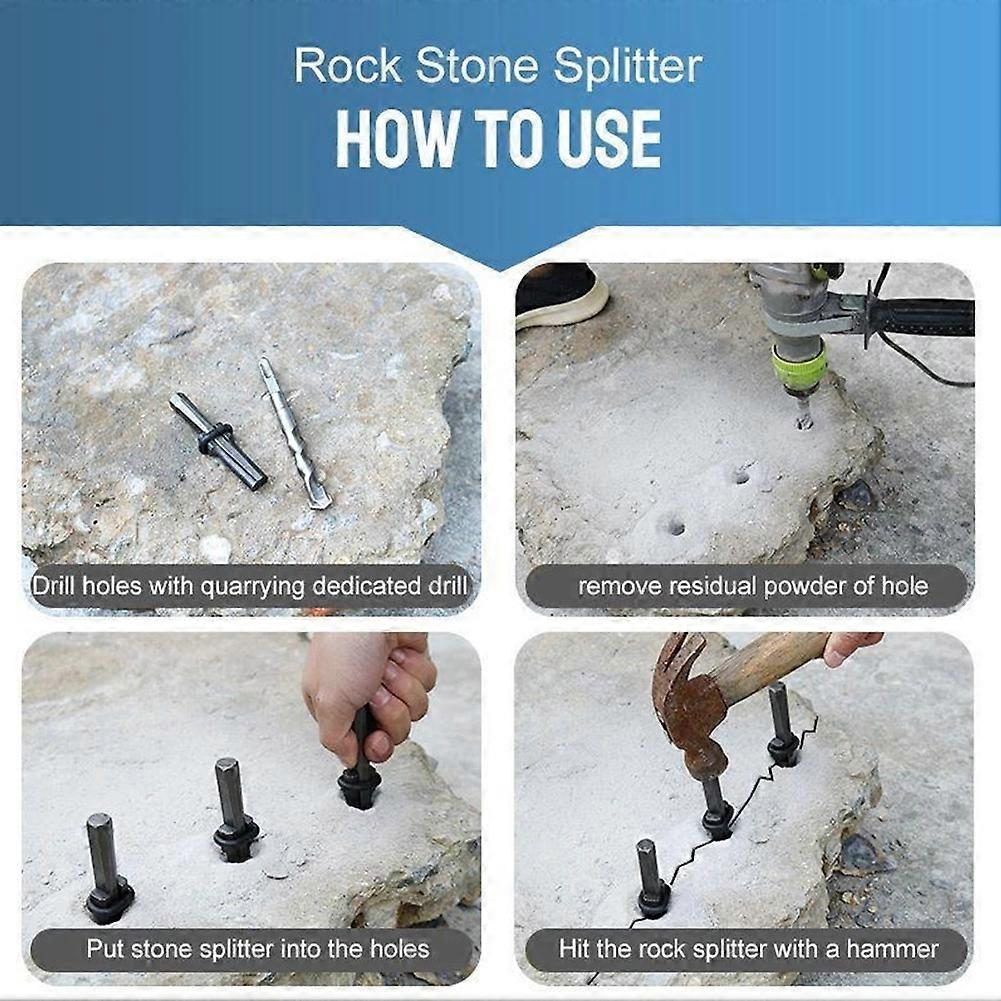 Rock Stone Splitter
HOW TO USE

Drill holes with quarrying dedicated drill

remove residual powder of hole

Put stone splitter into the holes

Hit the rock splitter with a hammer