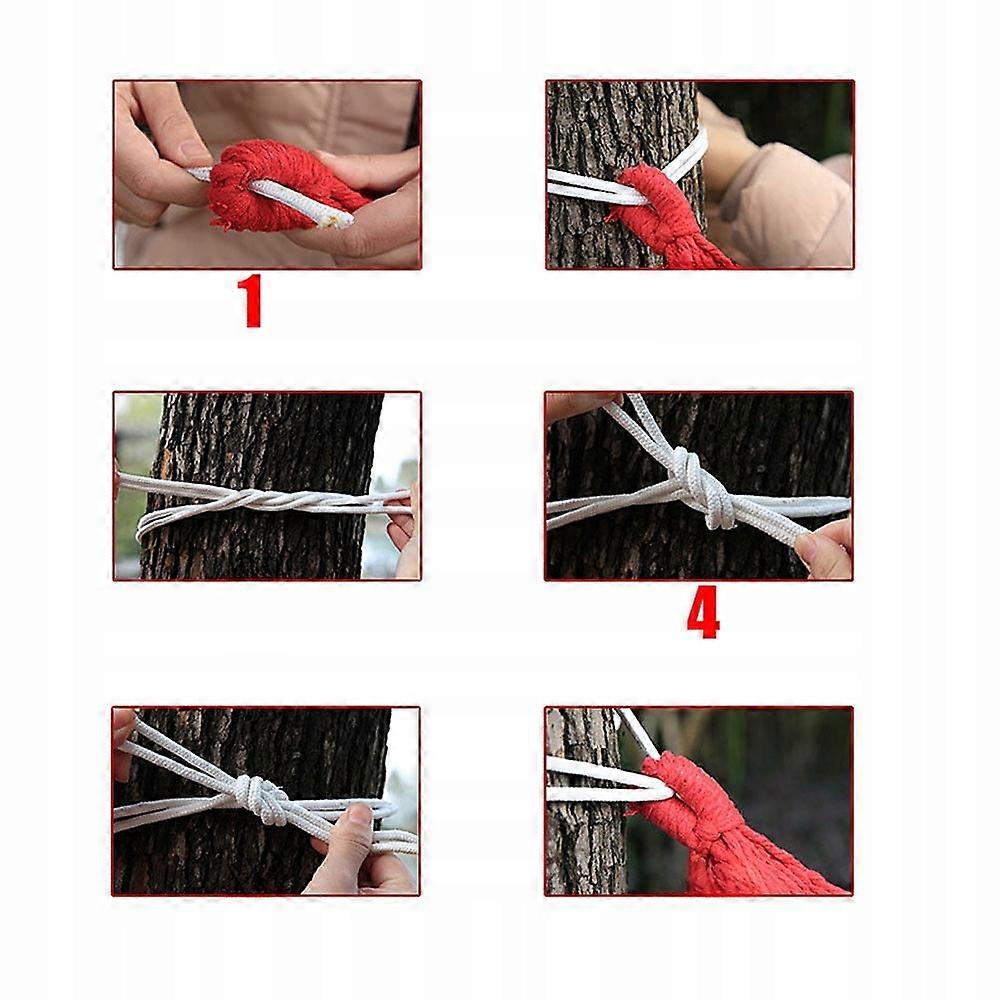 1

4