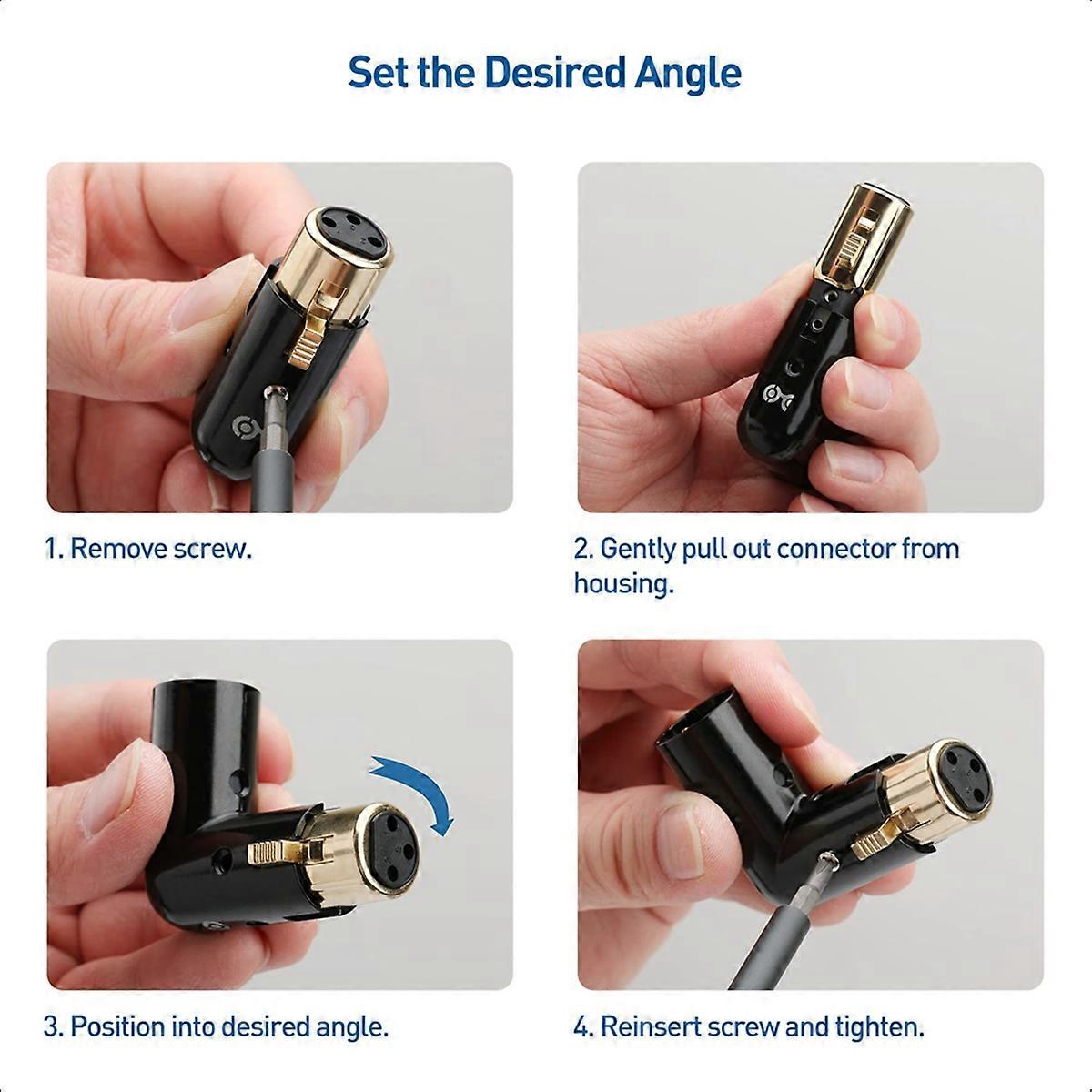 Set the Desired Angle

1. Remove screw.

2. Gently pull out connector from housing.

3. Position into desired angle.

4. Reinsert screw and tighten.