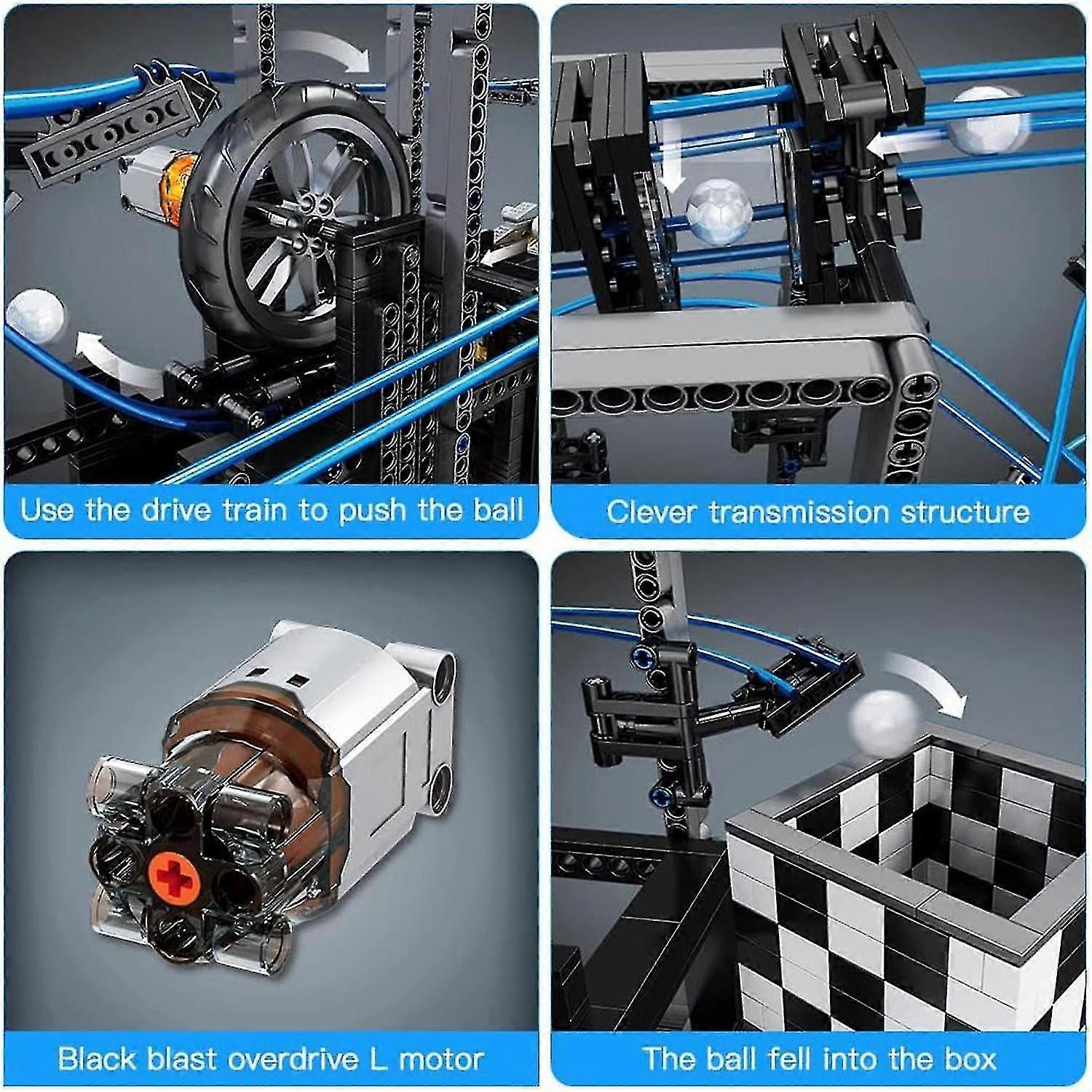 Use the drive train to push the ball

Clever transmission structure

Black blast overdrive L motor

The ball fell into the box