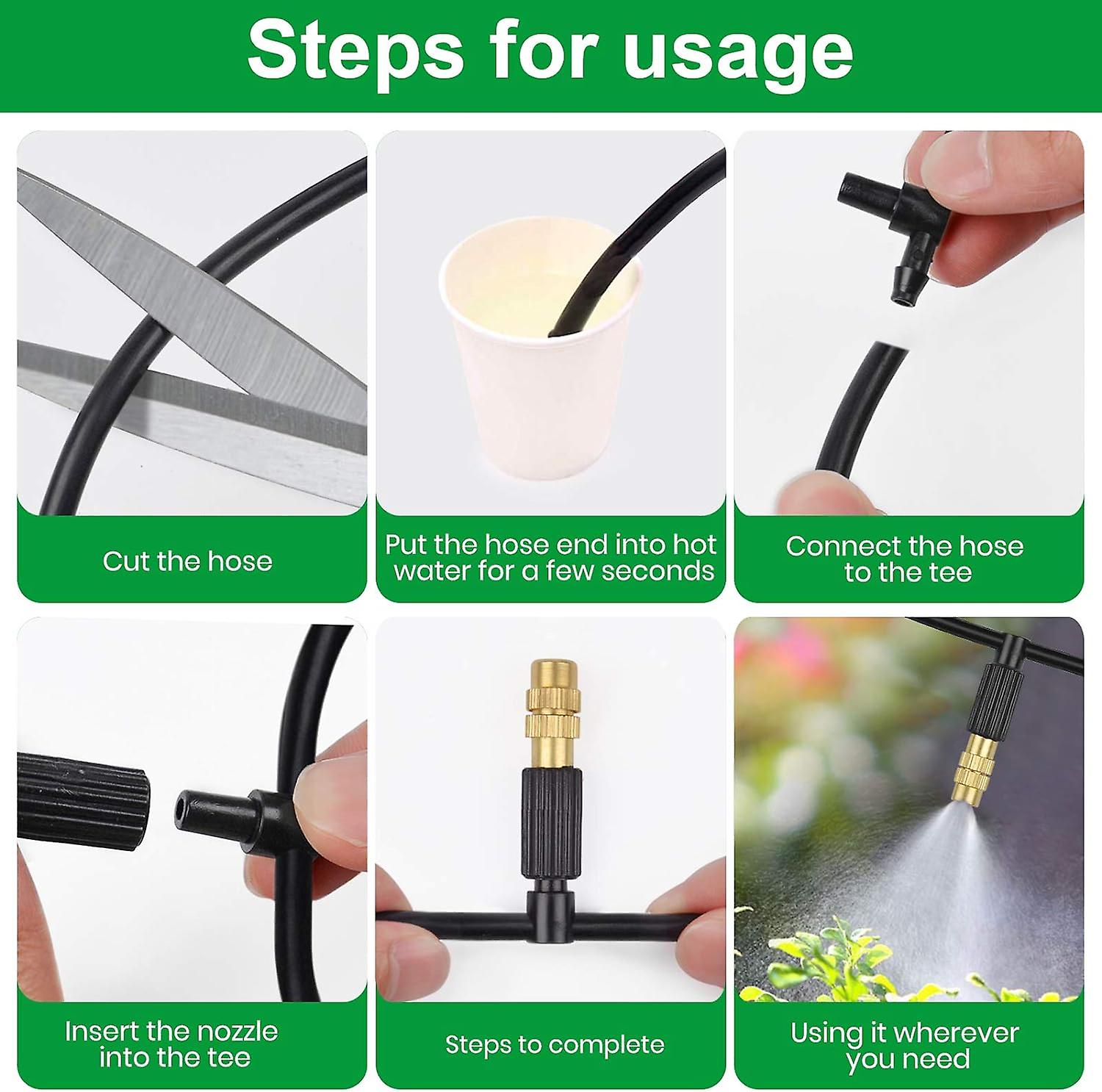 Steps for usage

Cut the hose

Put the hose end into hot water for a few seconds

Connect the hose to the tee

Insert the nozzle into the tee

Steps to complete

Using it wherever you need