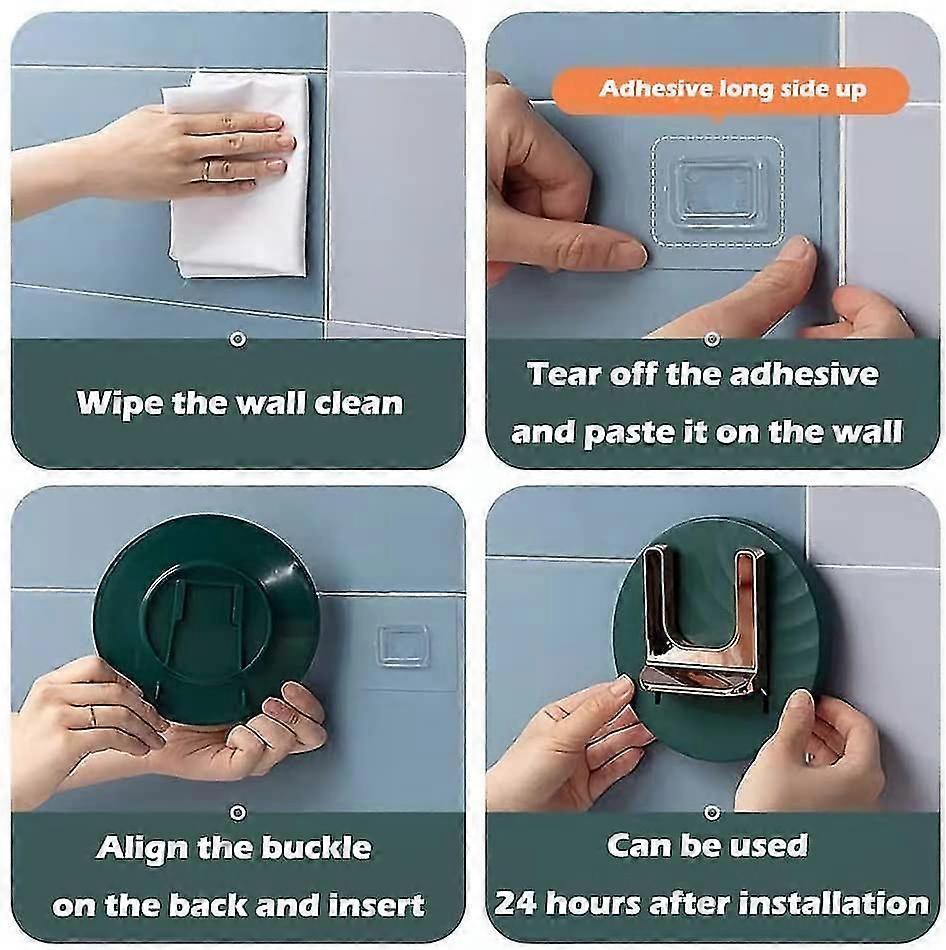 Wipe the wall clean

Adhesive long side up

Tear off the adhesive and paste it on the wall

Align the buckle on the back and insert

Can be used 24 hours after installation