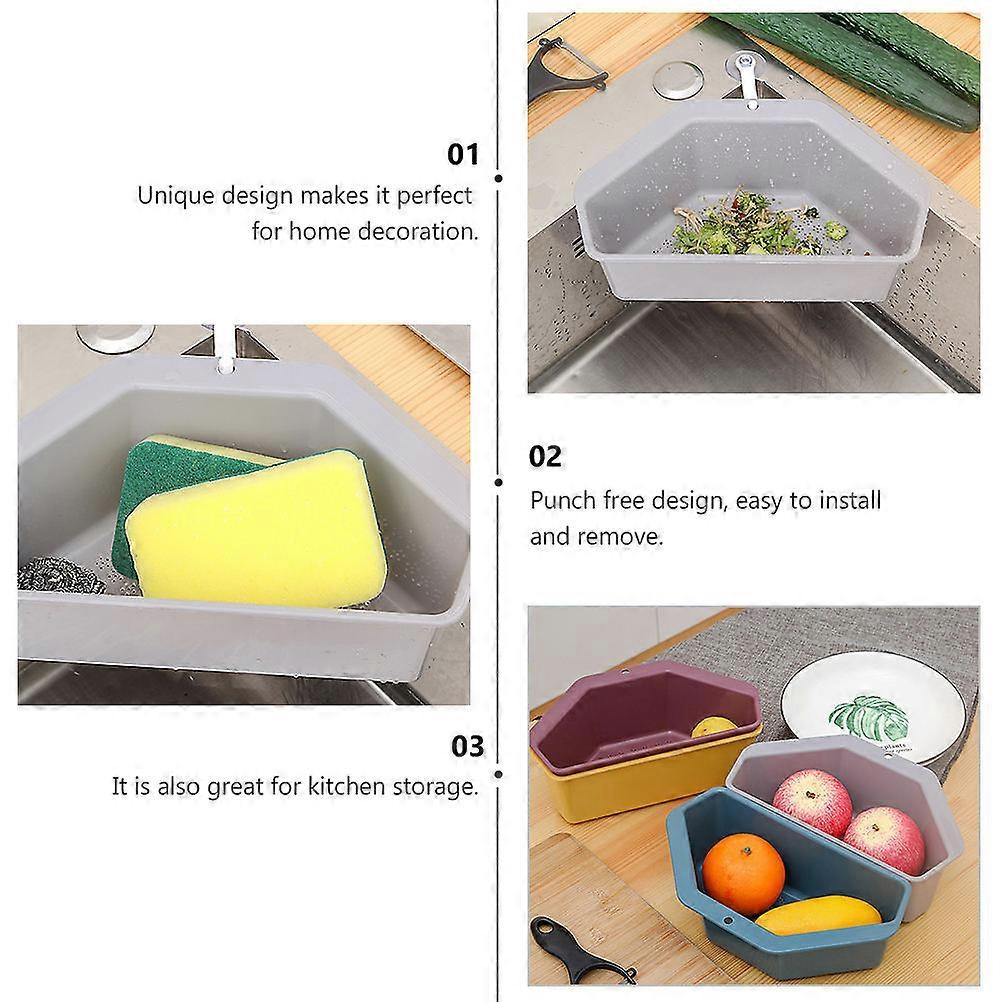 01
Unique design makes it perfect for home decoration.

02
Punch free design, easy to install and remove.

03
It is also great for kitchen storage.