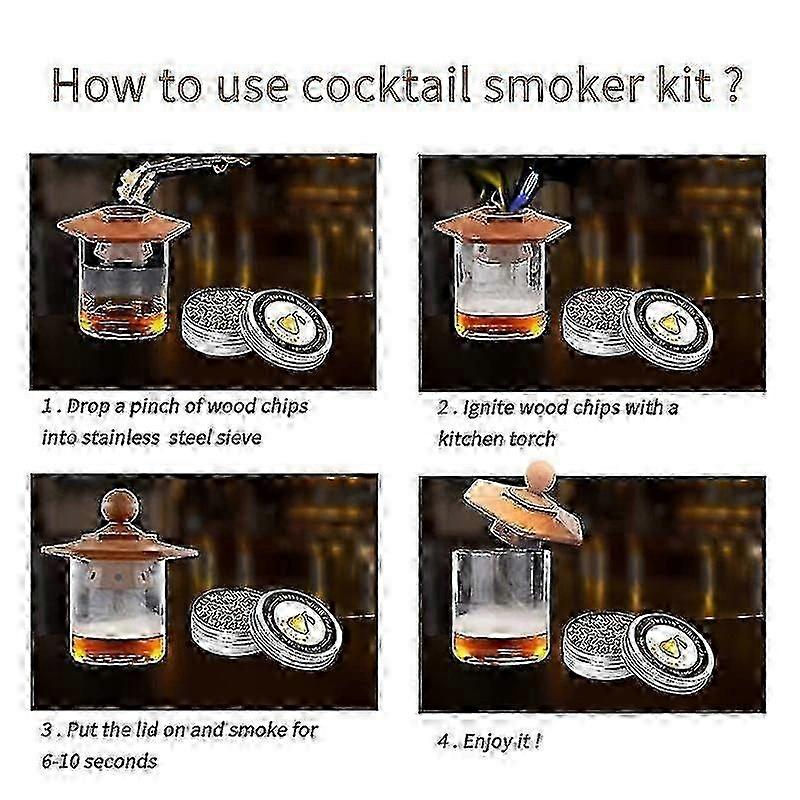 How to use cocktail smoker kit ?

1 . Drop a pinch of wood chips into stainless steel sieve

2 . Ignite wood chips with a kitchen torch

3 . Put the lid on and smoke for 6-10 seconds

4 . Enjoy it !