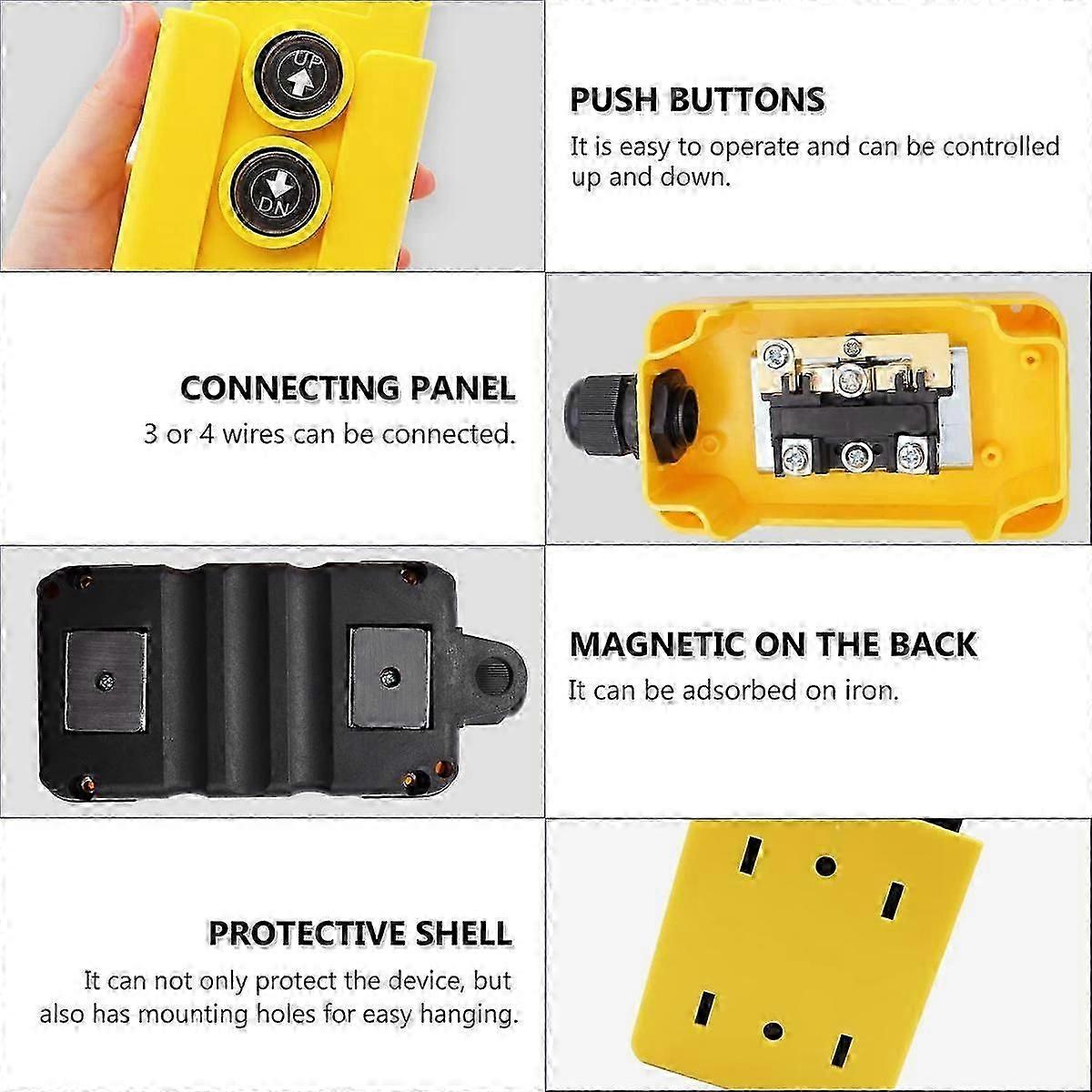 UP

DN

PUSH BUTTONS
It is easy to operate and can be controlled up and down.

CONNECTING PANEL
3 or 4 wires can be connected.

MAGNETIC ON THE BACK
It can be adsorbed on iron.

PROTECTIVE SHELL
It can not only protect the device, but also has mounting holes for easy hanging.