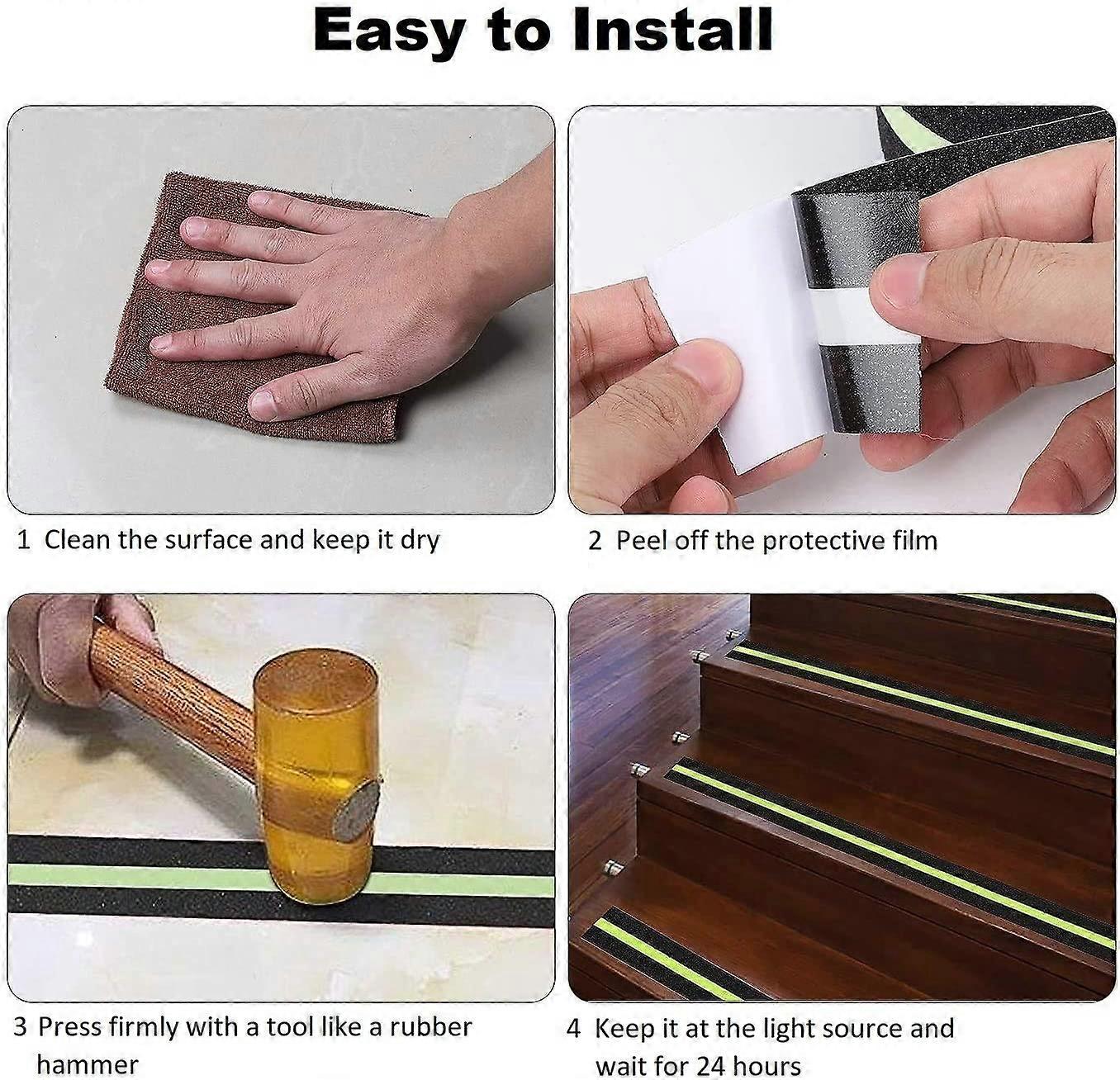 Easy to Install

1 Clean the surface and keep it dry

2 Peel off the protective film

3 Press firmly with a tool like a rubber hammer

4 Keep it at the light source and wait for 24 hours