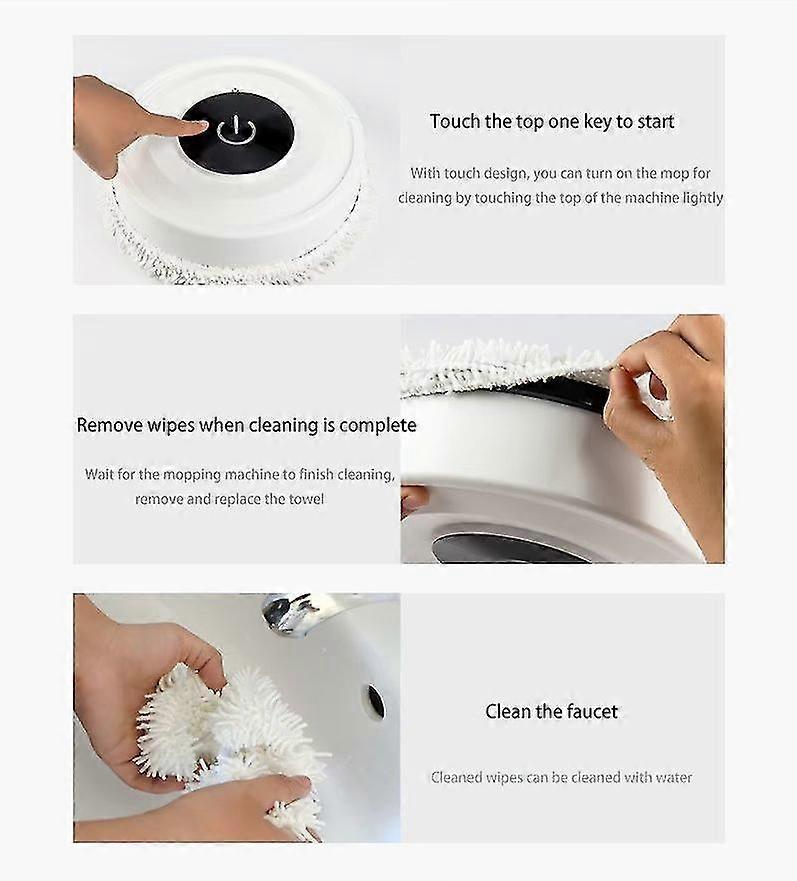 Touch the top one key to start

With touch design, you can turn on the mop for cleaning by touching the top of the machine lightly

Remove wipes when cleaning is complete

Wait for the mopping machine to finish cleaning, remove and replace the towel

Clean the faucet

Cleaned wipes can be cleaned with water