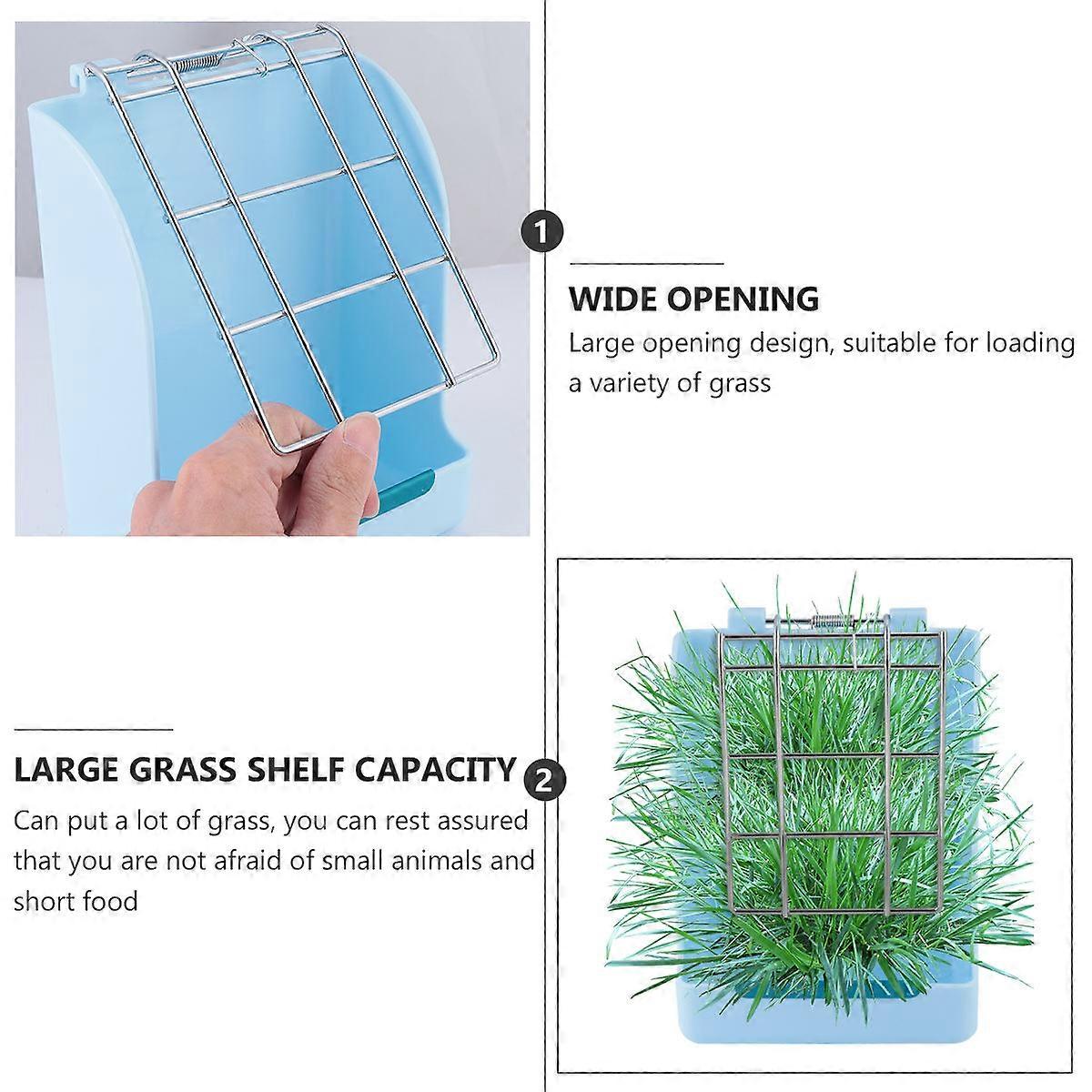 1

WIDE OPENING

Large opening design, suitable for loading a variety of grass

LARGE GRASS SHELF CAPACITY

2

Can put a lot of grass, you can rest assured that you are not afraid of small animals and short food