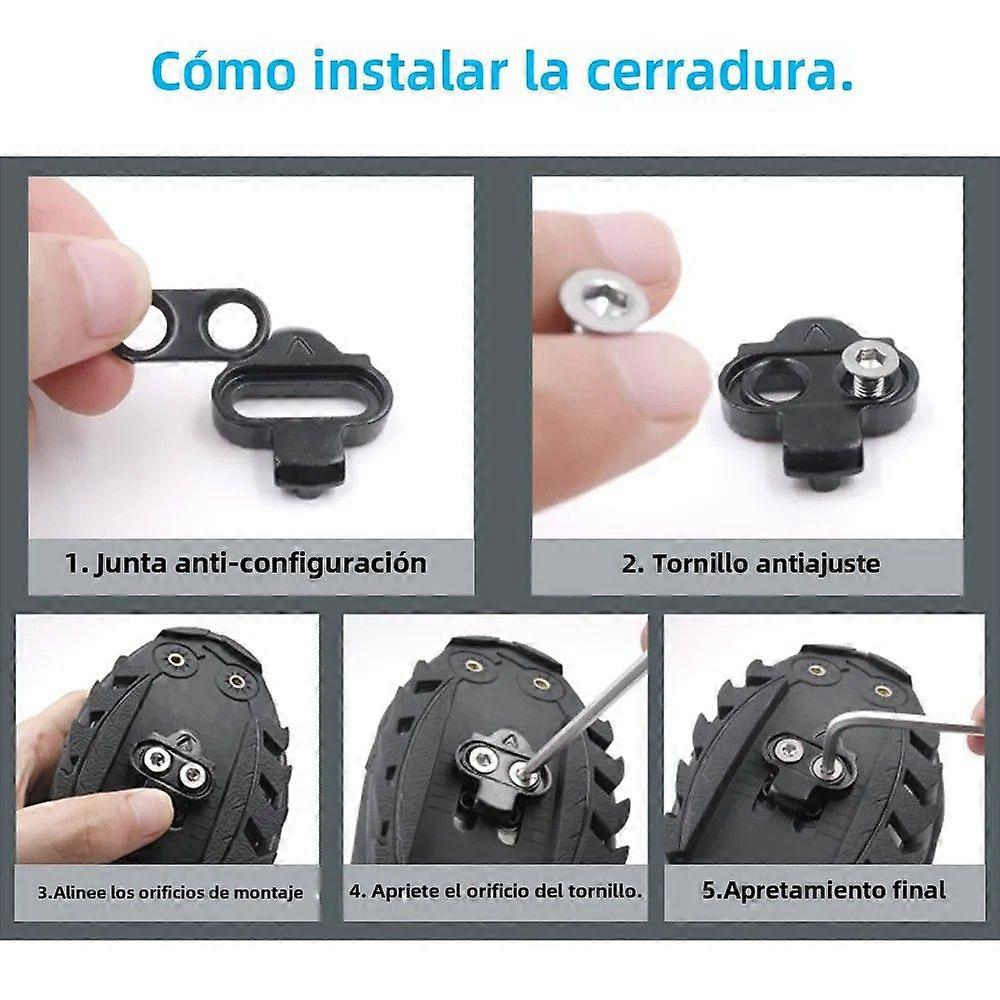 Cómo instalar la cerradura.

1. Junta anti-configuración

2. Tornillo antiajuste

3.Alinee los orificios de montaje

4. Apriete el orificio del tornillo.

5.Apretamiento final