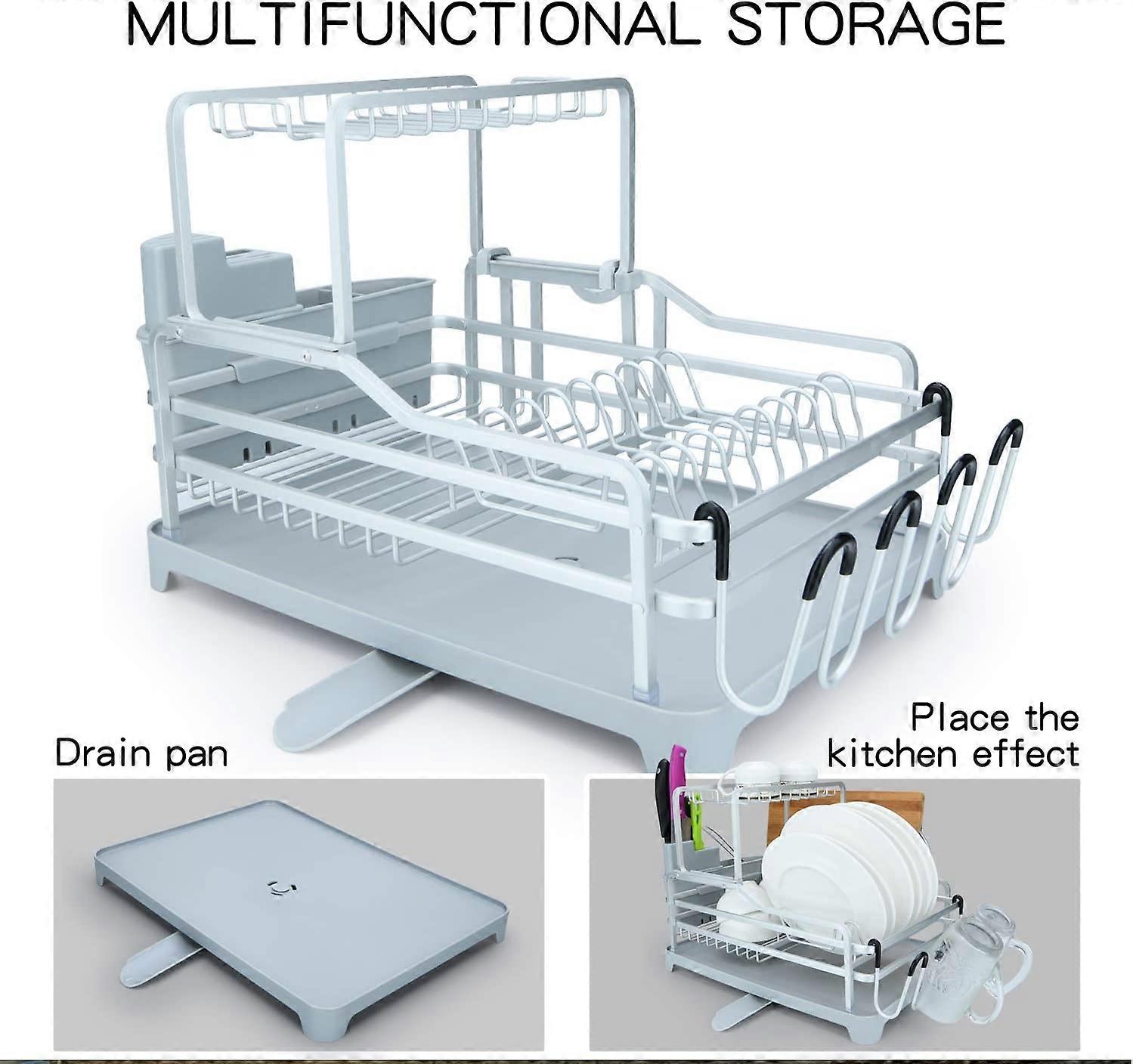 MULTIFUNCTIONAL STORAGE

Drain pan

Place the kitchen effect