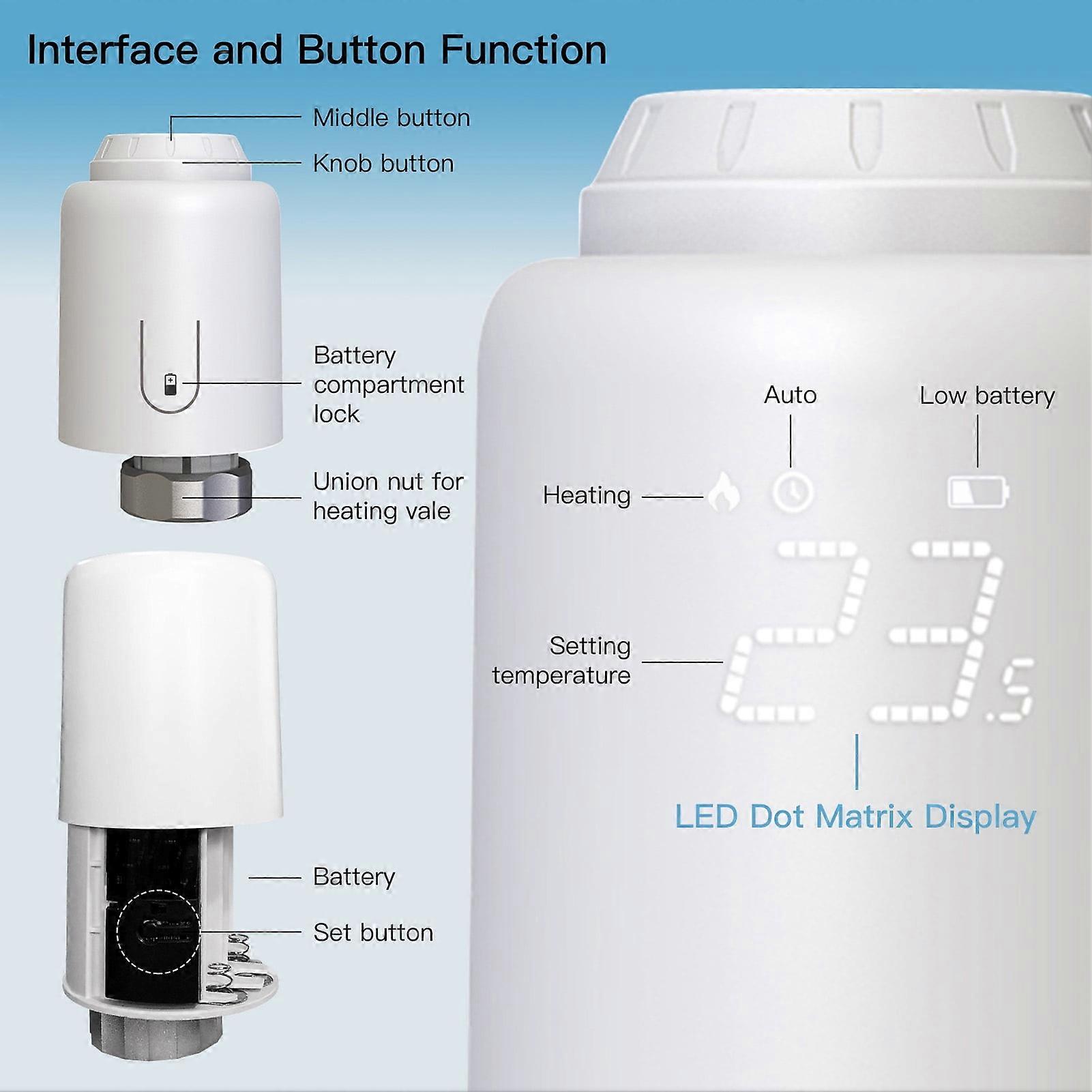 Interface and Button Function

Middle button

Knob button

Battery compartment lock

Union nut for heating vale

Battery

Set button

Auto

Low battery

Heating

Setting temperature

23.5

LED Dot Matrix Display