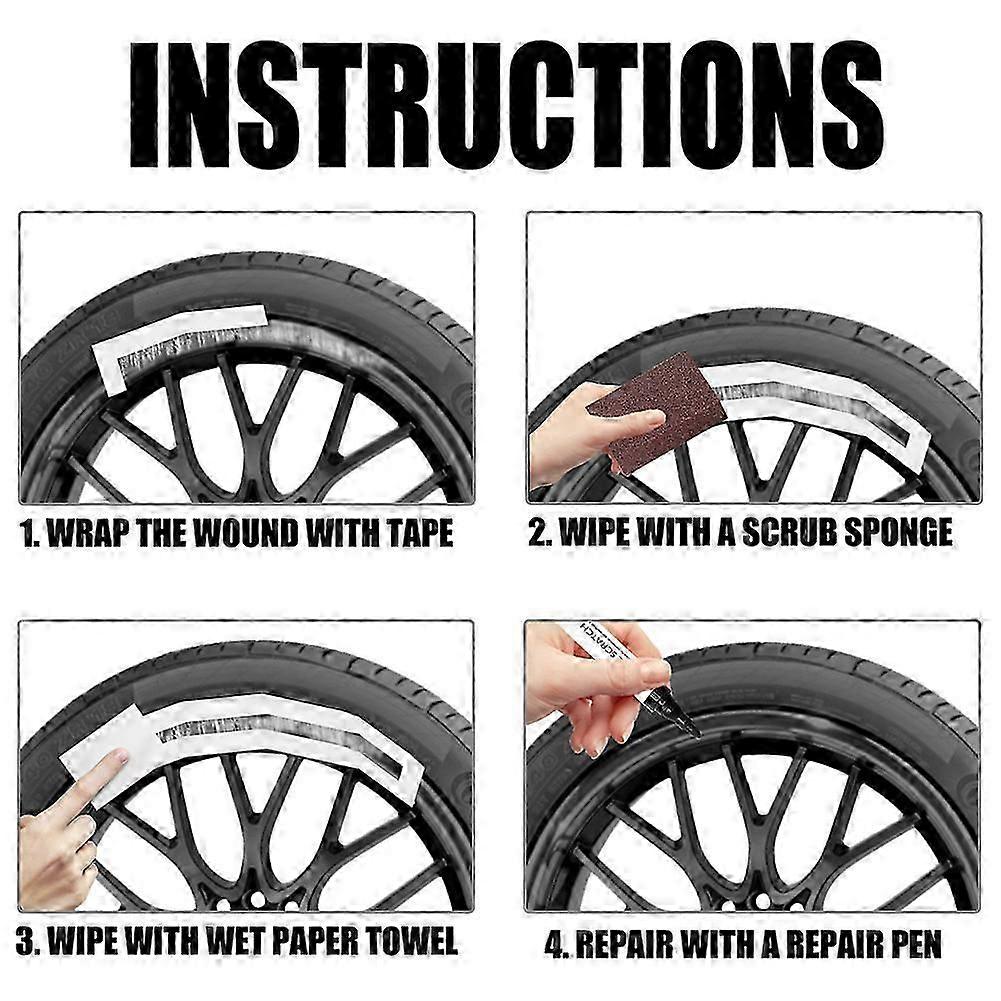 INSTRUCTIONS

1. WRAP THE WOUND WITH TAPE

2. WIPE WITH A SCRUB SPONGE

3. WIPE WITH WET PAPER TOWEL

SCRATCH

4. REPAIR WITH A REPAIR PEN