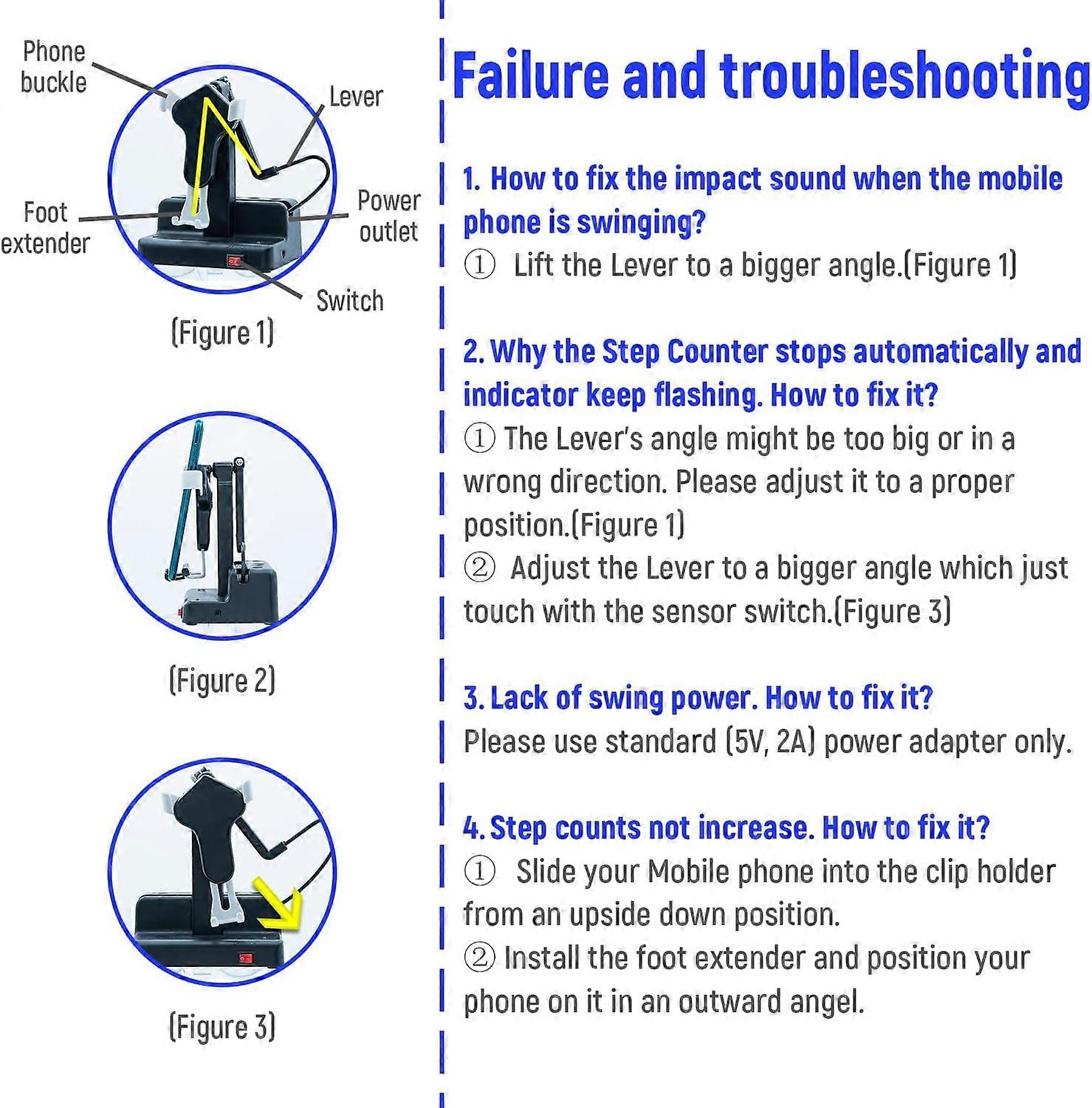 Phone buckle

Lever

Foot extender

Power outlet

Switch

(Figure 1)

(Figure 2)

(Figure 3)

Failure and troubleshooting

1. How to fix the impact sound when the mobile phone is swinging?
① Lift the Lever to a bigger angle.(Figure 1)

2. Why the Step Counter stops automatically and indicator keep flashing. How to fix it?
① The Lever's angle might be too big or in a wrong direction. Please adjust it to a proper position.(Figure 1)
② Adjust the Lever to a bigger angle which just touch with the sensor switch.(Figure 3)

3. Lack of swing power. How to fix it?
Please use standard (5V, 2A) power adapter only.

4. Step counts not increase. How to fix it?
① Slide your Mobile phone into the clip holder from an upside down position.
② Install the foot extender and position your phone on it in an outward angel.