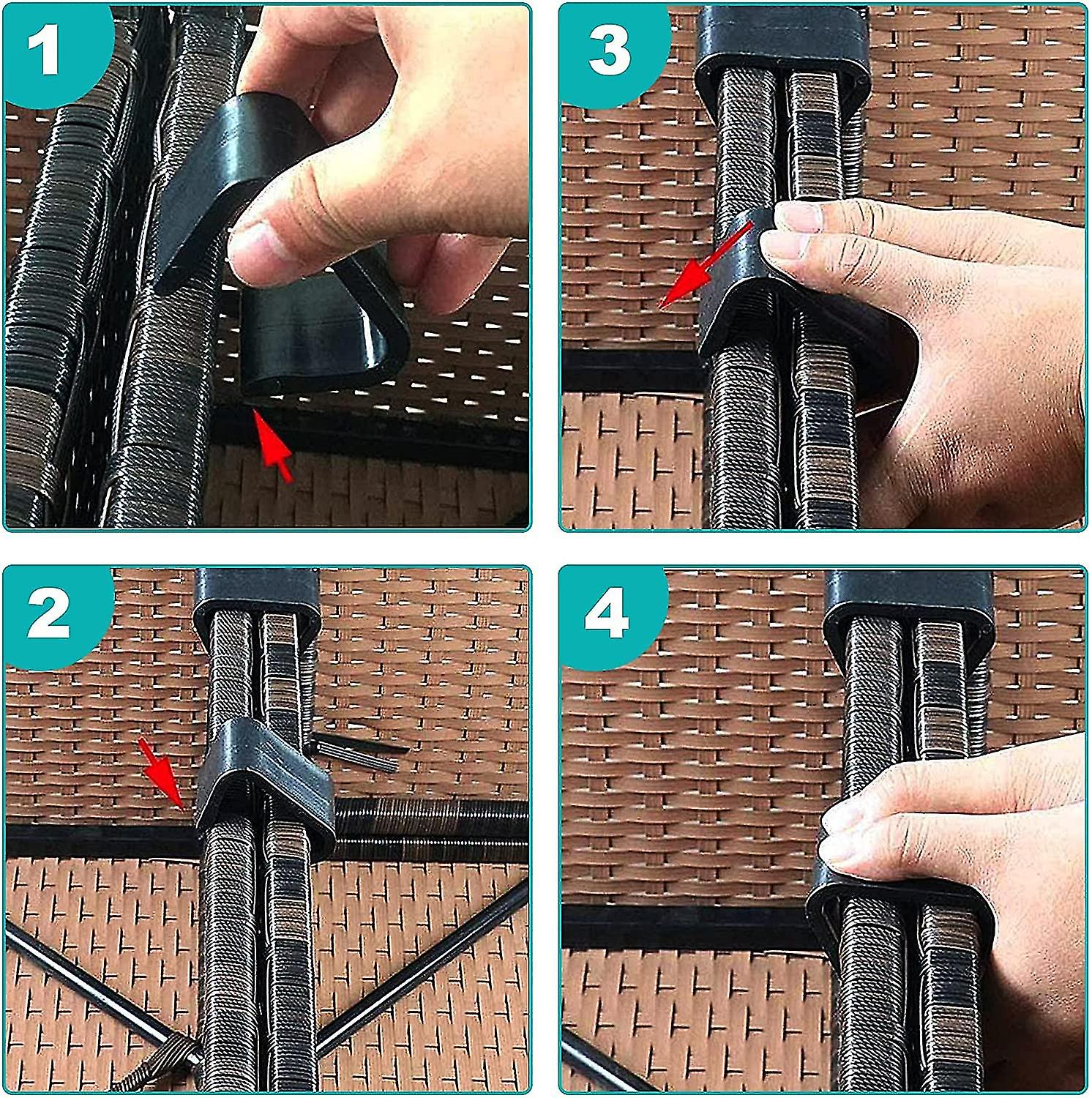 1

3

2

4