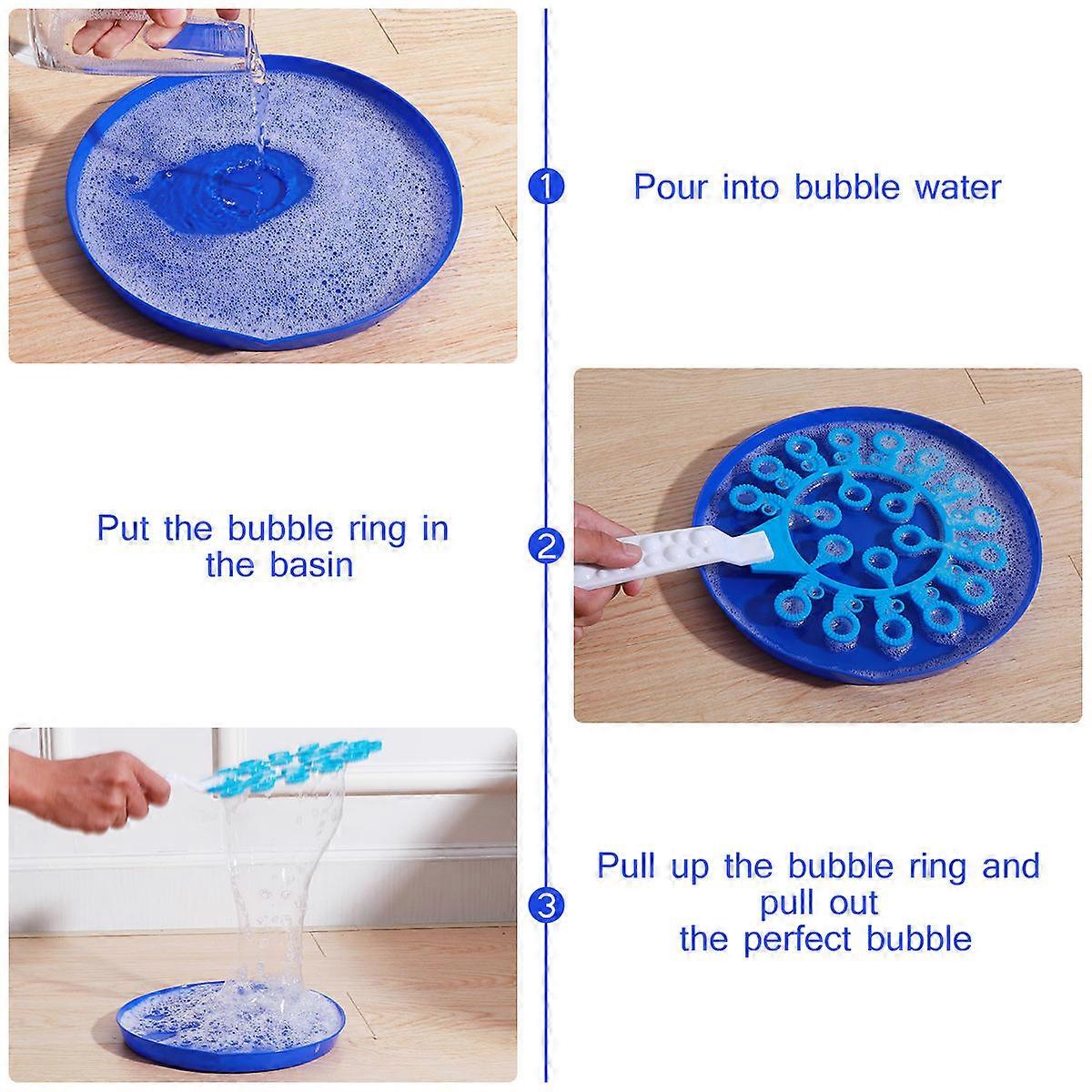 1 Pour into bubble water

Put the bubble ring in the basin

2

3

Pull up the bubble ring and pull out the perfect bubble