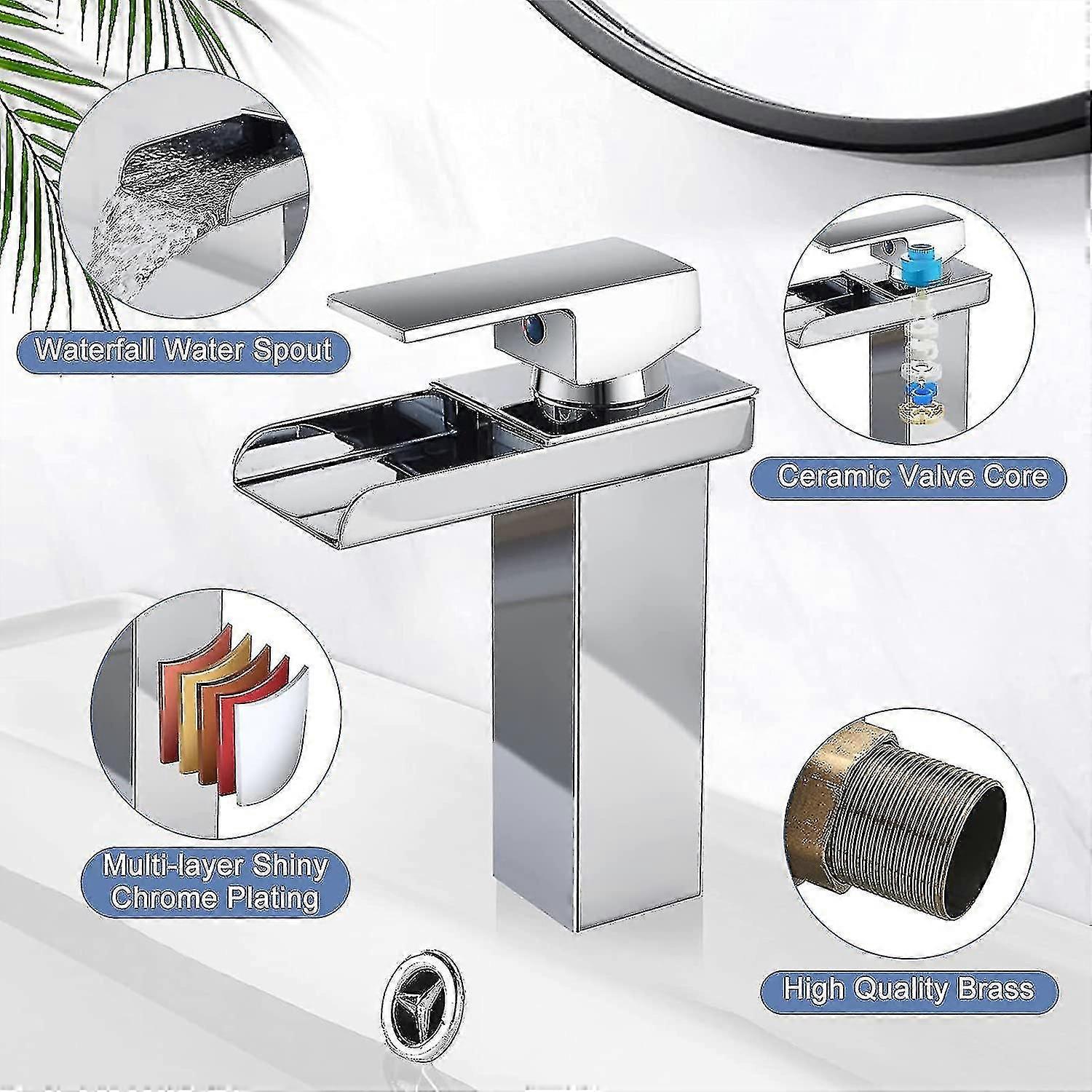 Waterfall Water Spout

Ceramic Valve Core

Multi-layer Shiny Chrome Plating

High Quality Brass