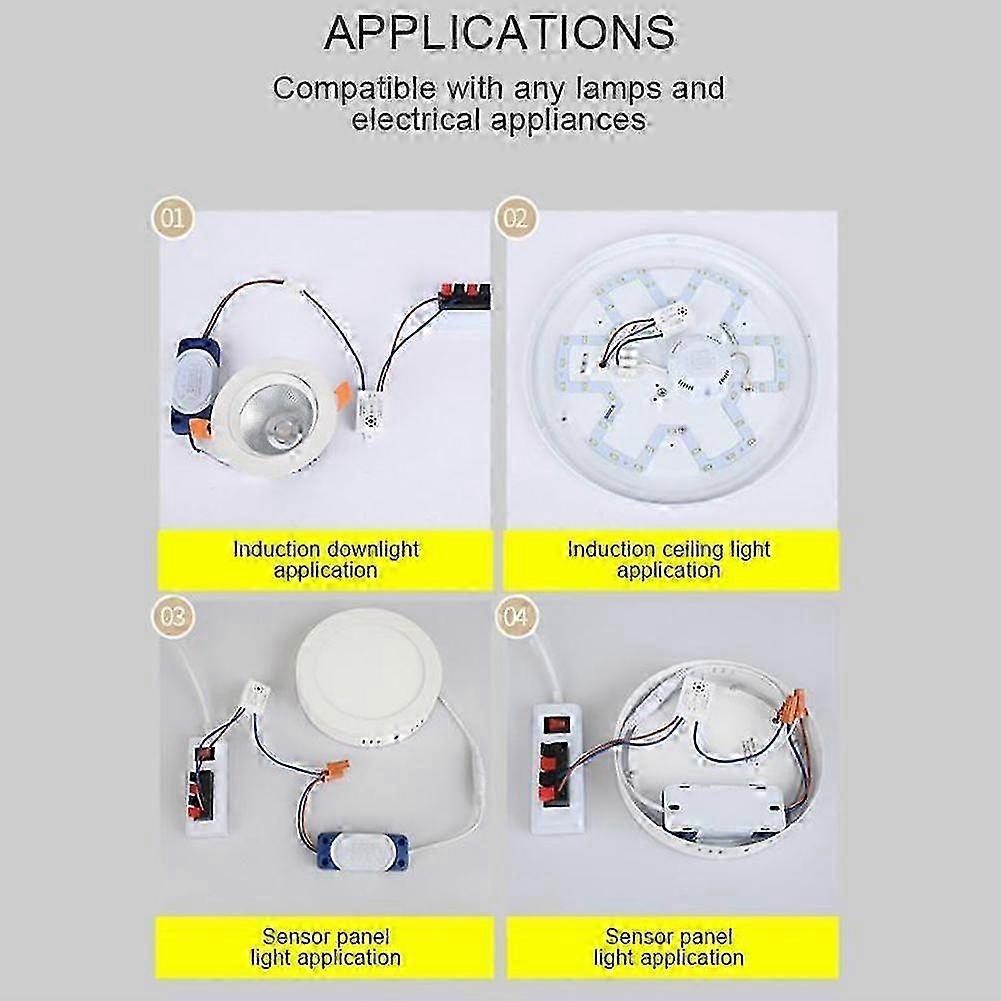 APPLICATIONS

Compatible with any lamps and electrical appliances

01

Induction downlight application

02

Induction ceiling light application

03

Sensor panel light application

04

Sensor panel light application