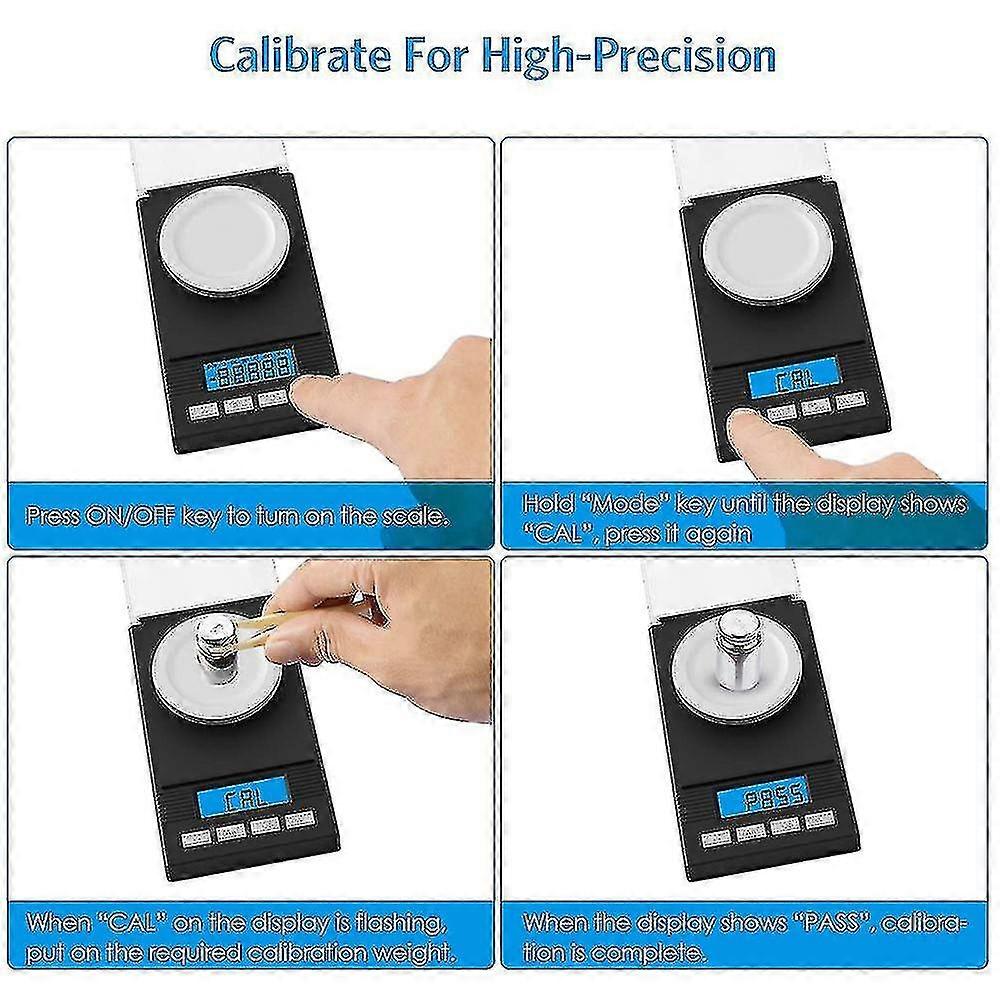 Calibrate For High-Precision

-88888

Press ON/OFF key to turn on the scale.

CAL

Hold "Mode" key until the display shows "CAL", press it again

CAL

When "CAL" on the display is flashing, put on the required calibration weight.

PASS

When the display shows "PASS", calibration is complete.