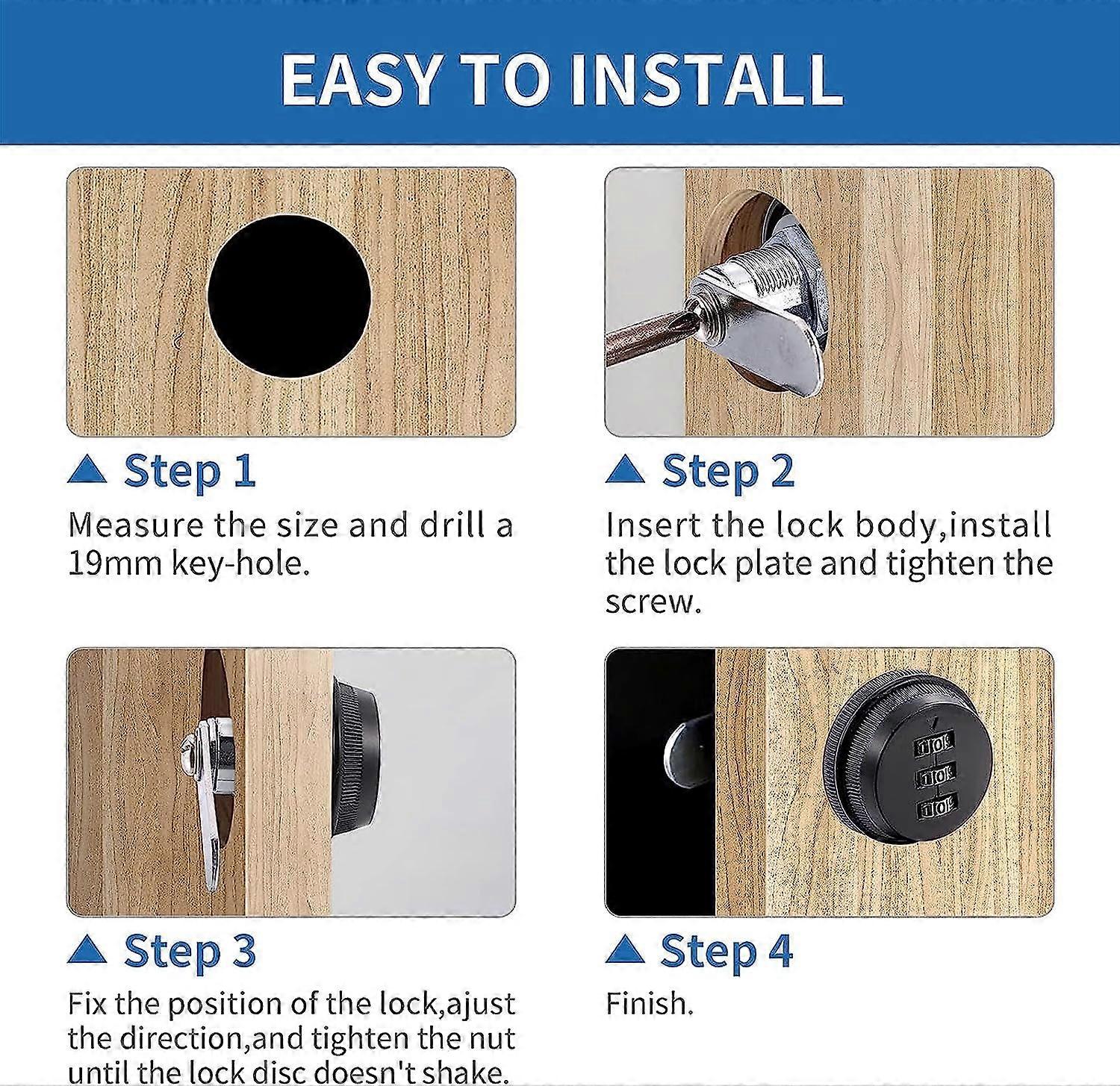 EASY TO INSTALL

▲ Step 1

Measure the size and drill a 19mm key-hole.

▲ Step 2

Insert the lock body,install the lock plate and tighten the screw.

▲ Step 3

Fix the position of the lock,ajust the direction,and tighten the nut until the lock disc doesn't shake.

▲ Step 4

Finish.